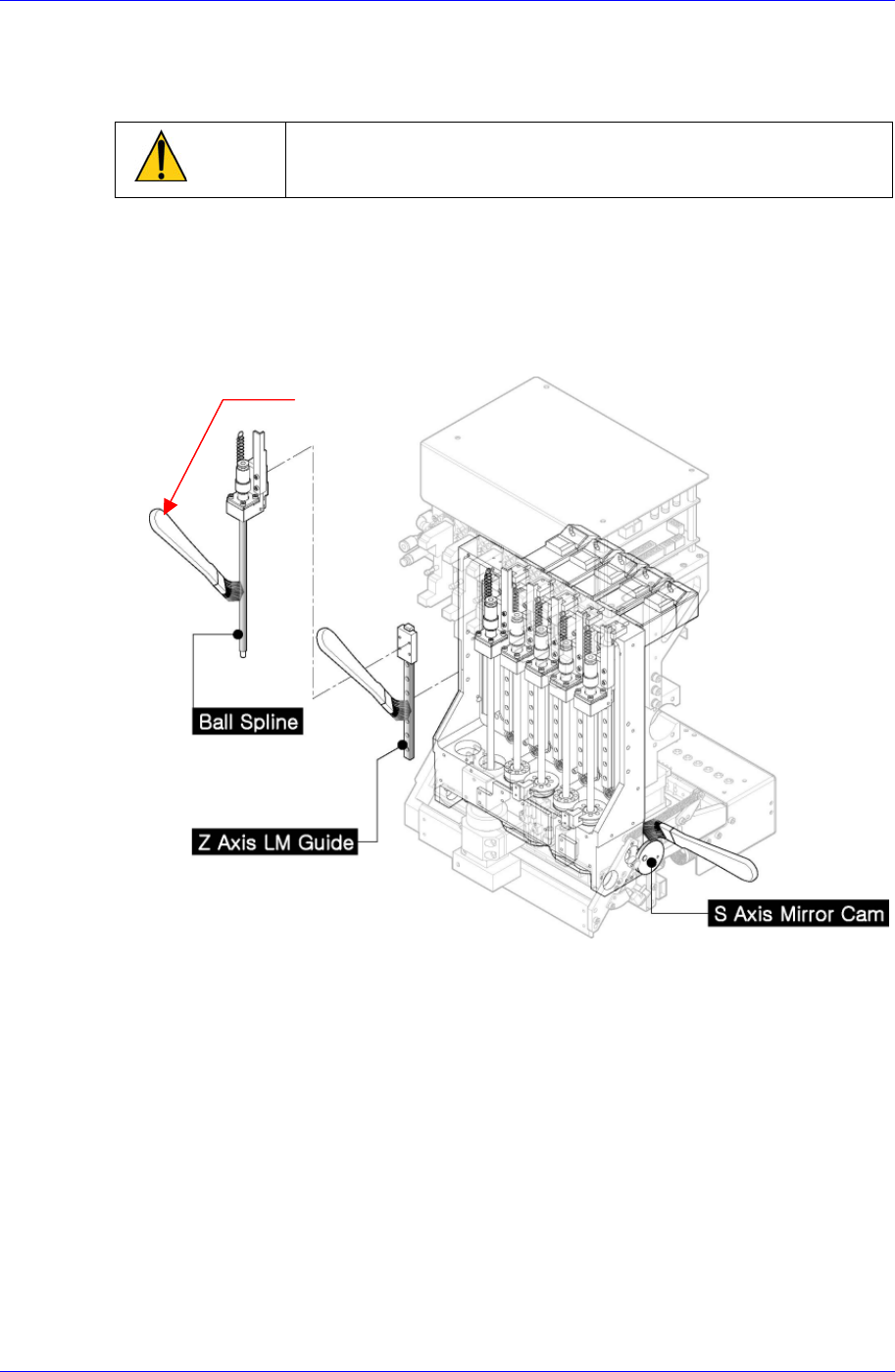 Ball Spline

Z Axis LM Guide

S Axis Mirror Cam