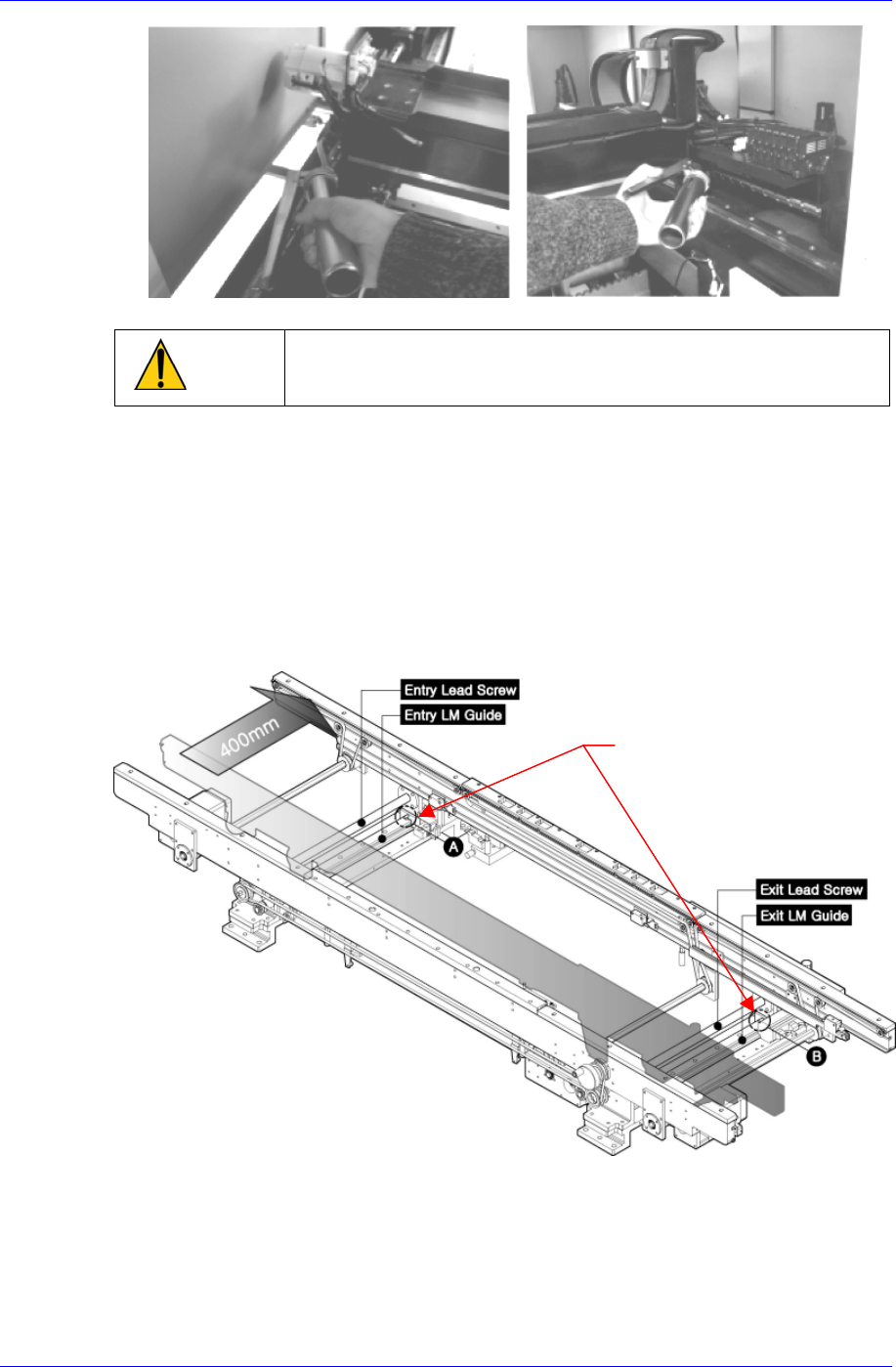 Entry Lead Screw
Entry LM Guide
400mm
A
Exit Lead Screw
Exit LM Guide
B