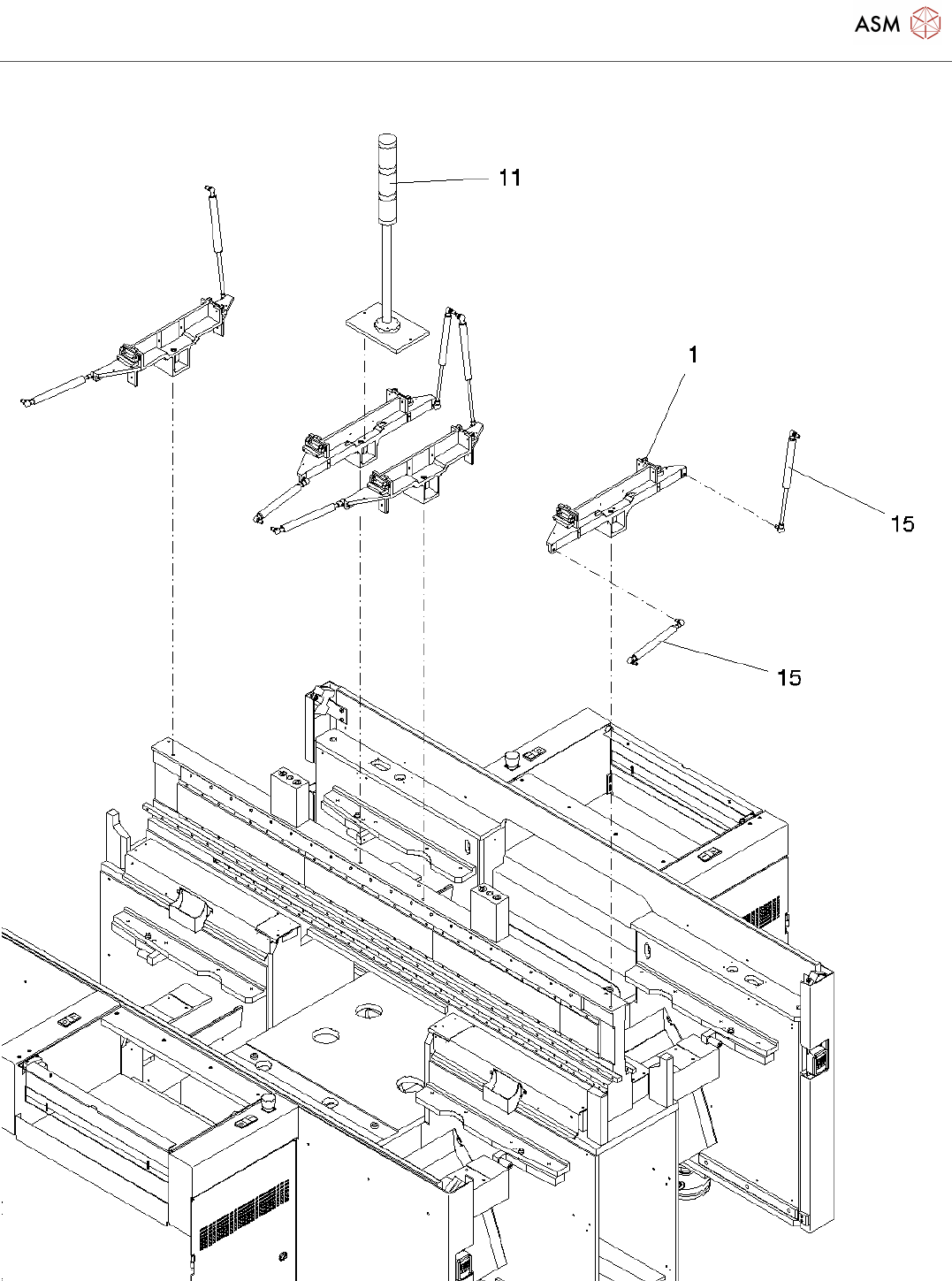 ASM

11

1

15

15