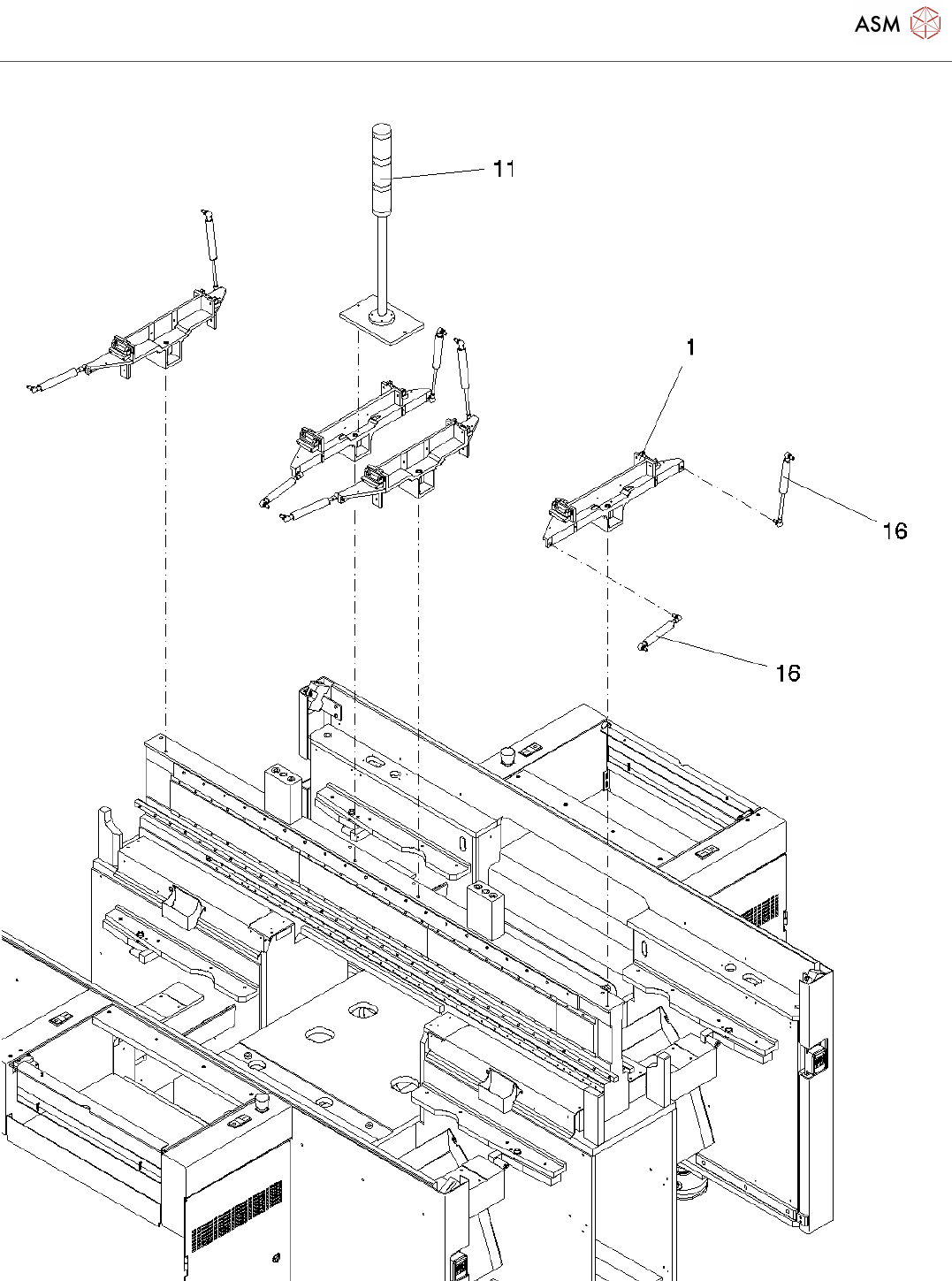 ASM

11

1

16

16