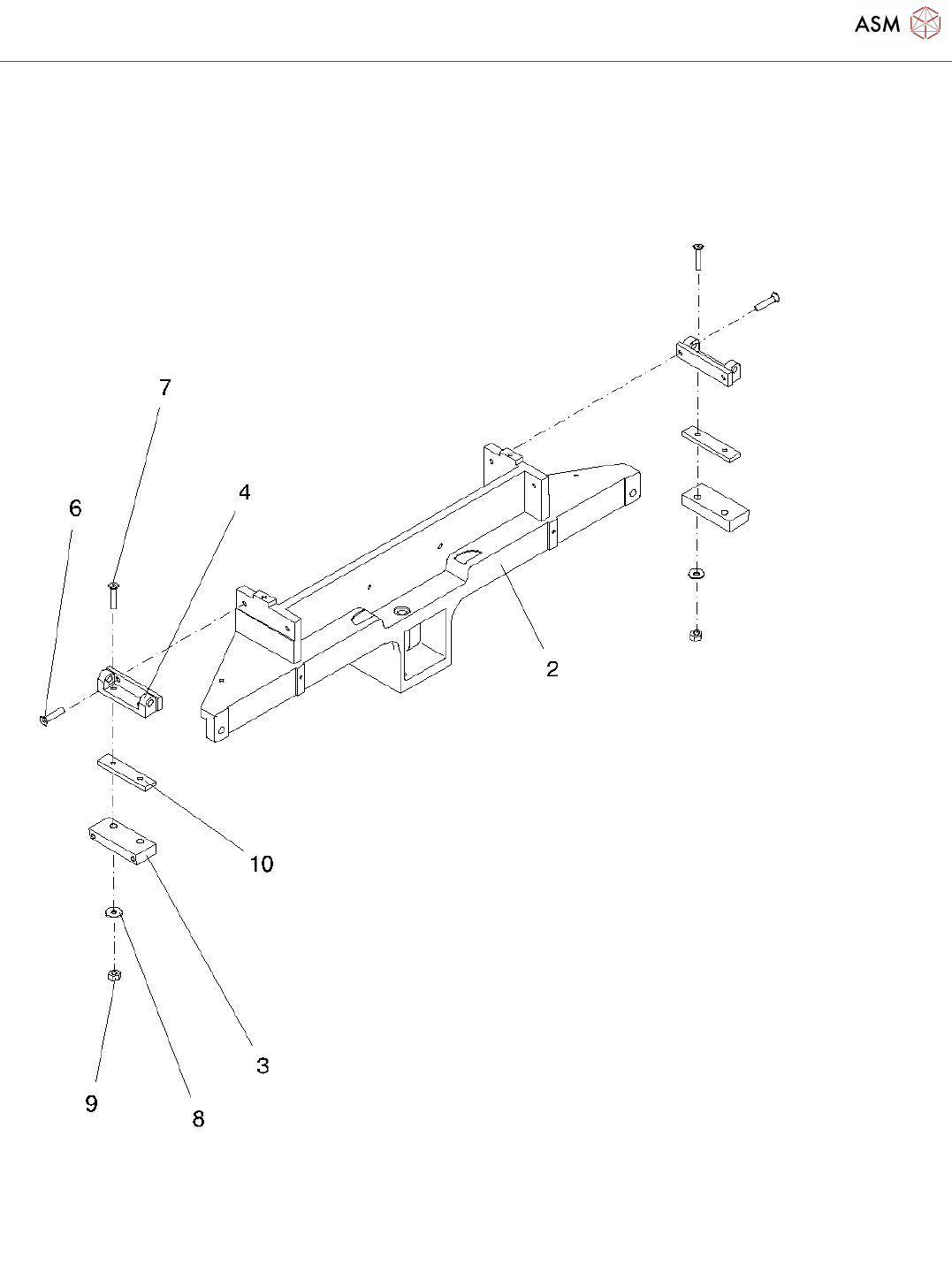 ASM

7

4

6

2

10

3

9

8