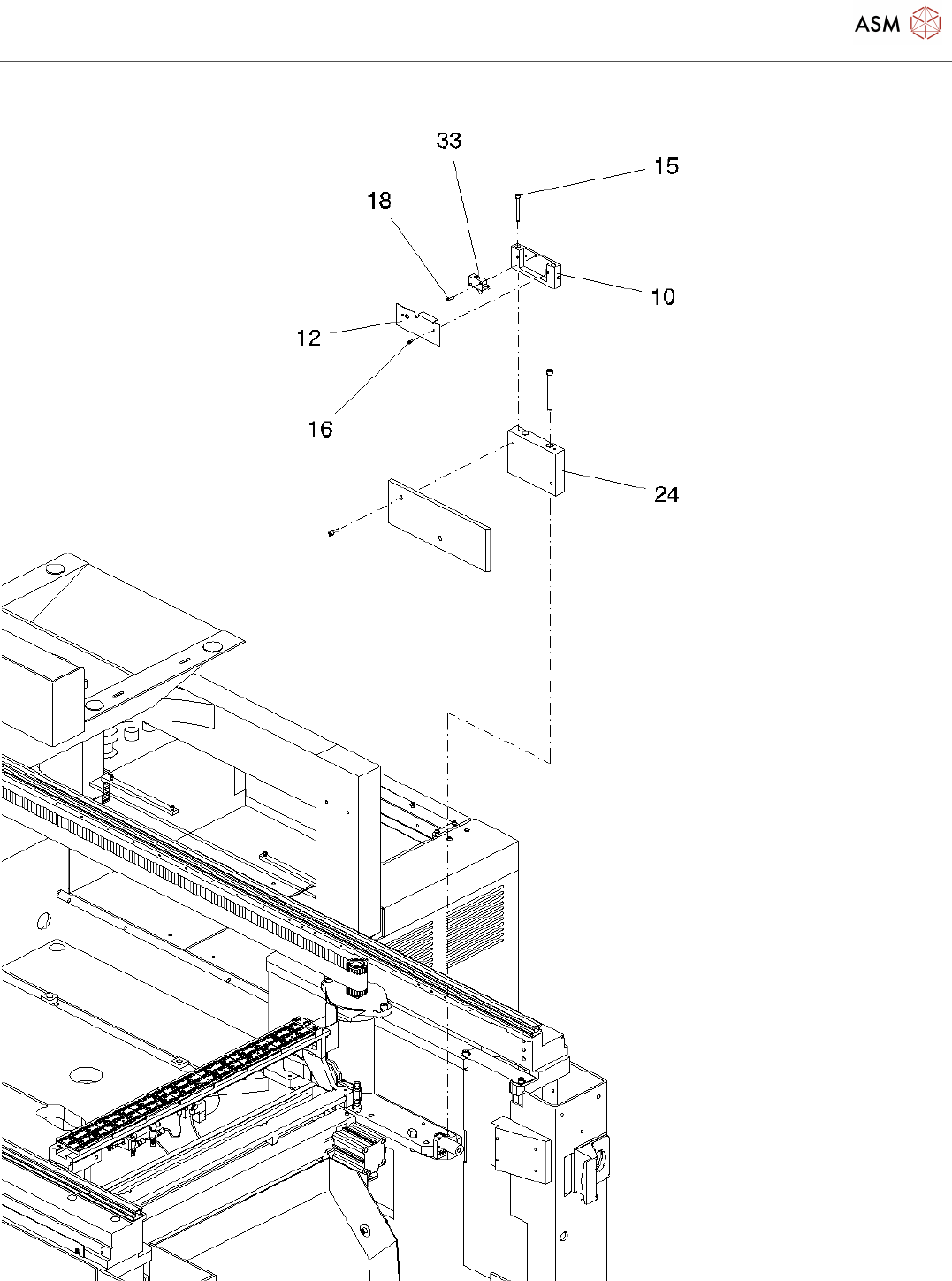 ASM

33
15
18
10
12
16
24