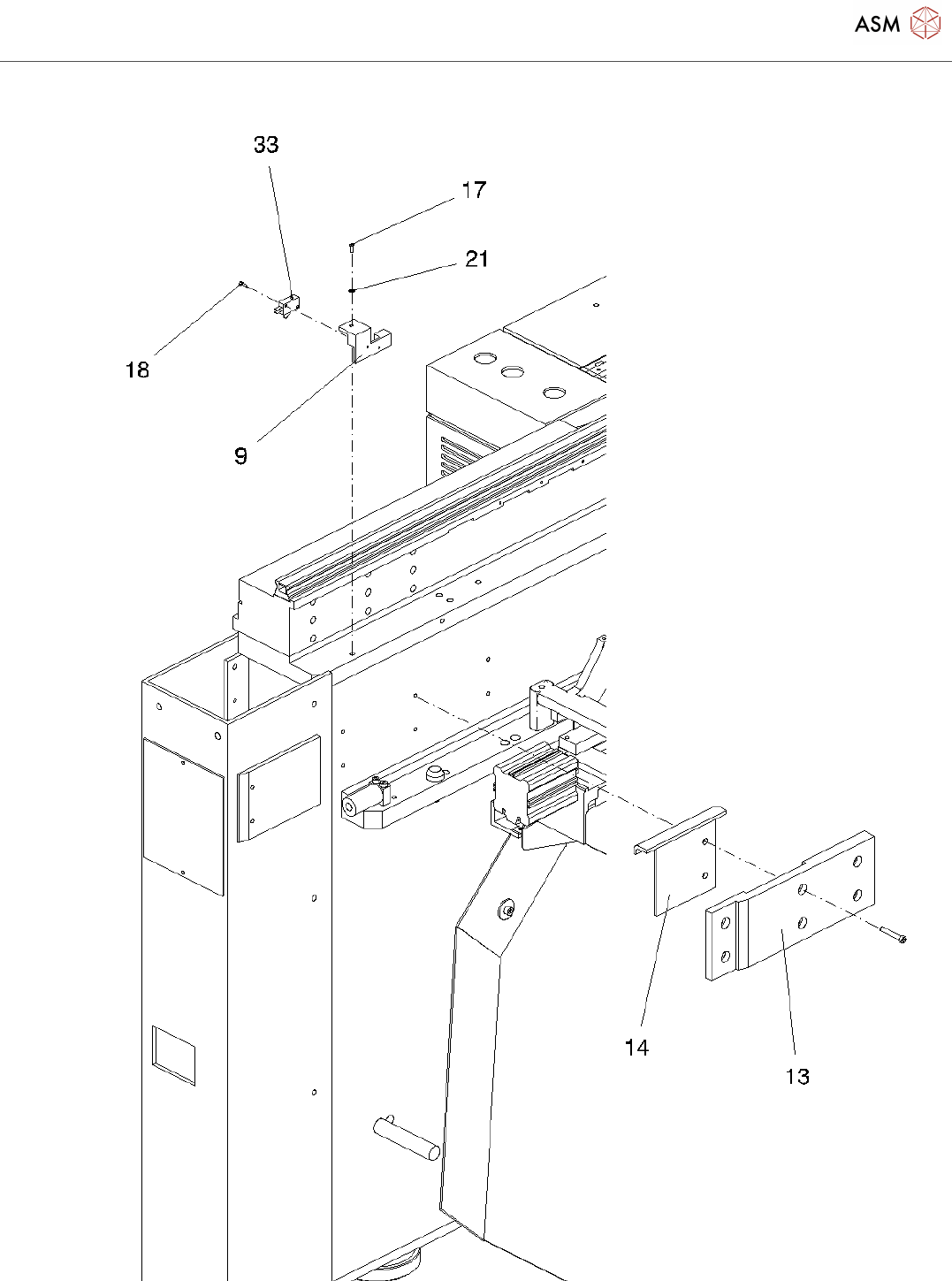 ASM

33

17

21

18

9

14

13