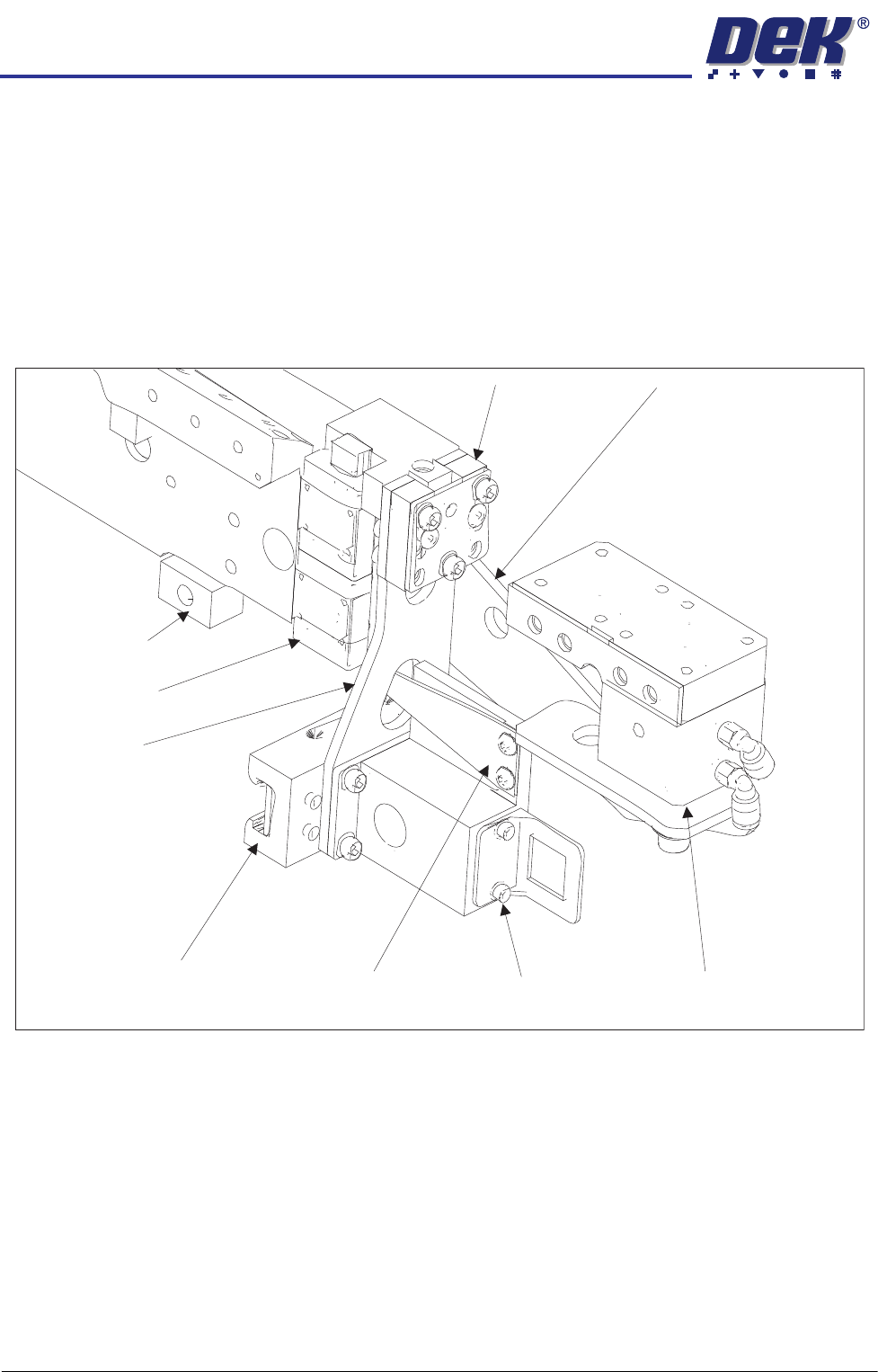 DEK®