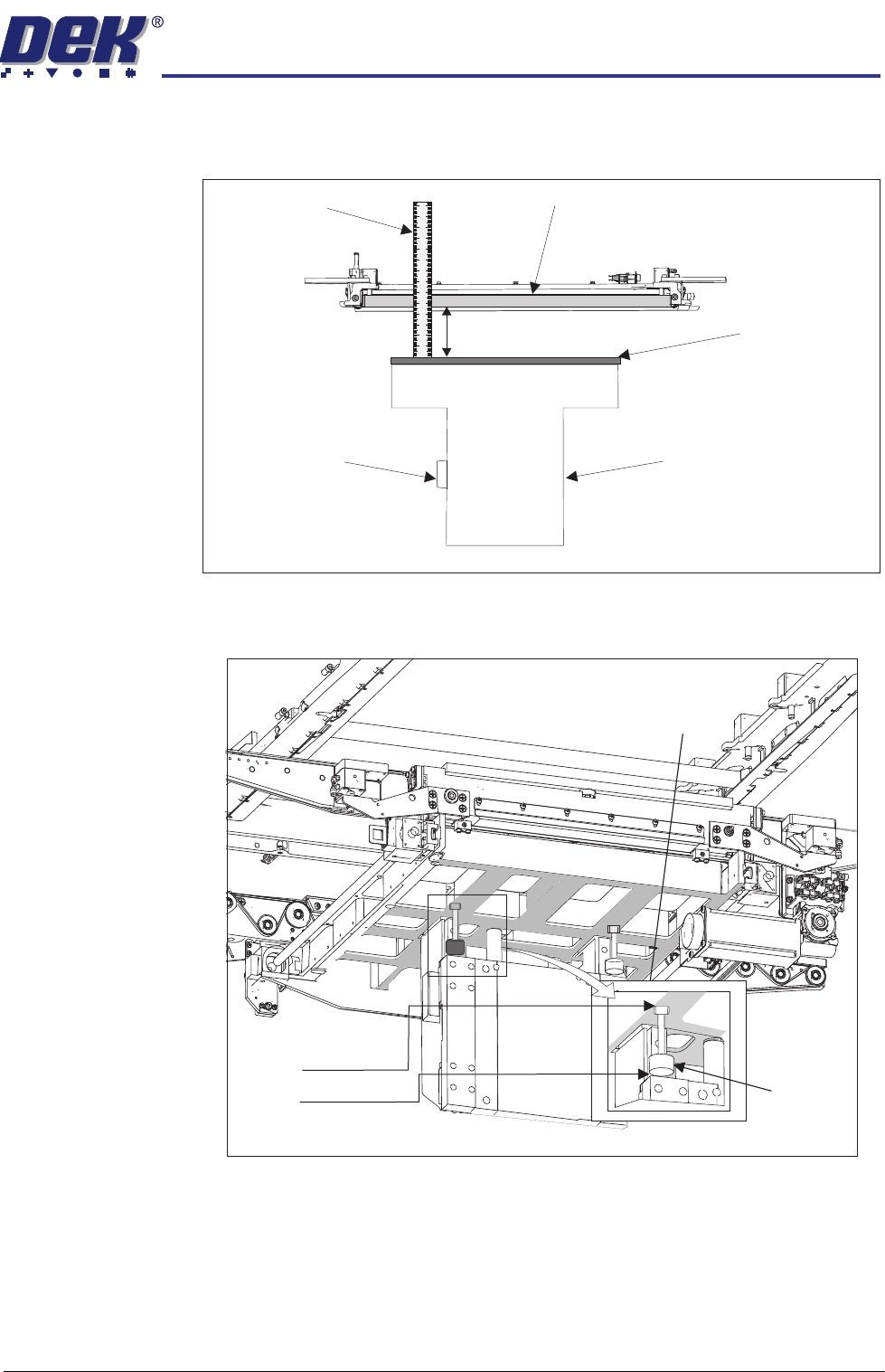 DEK®