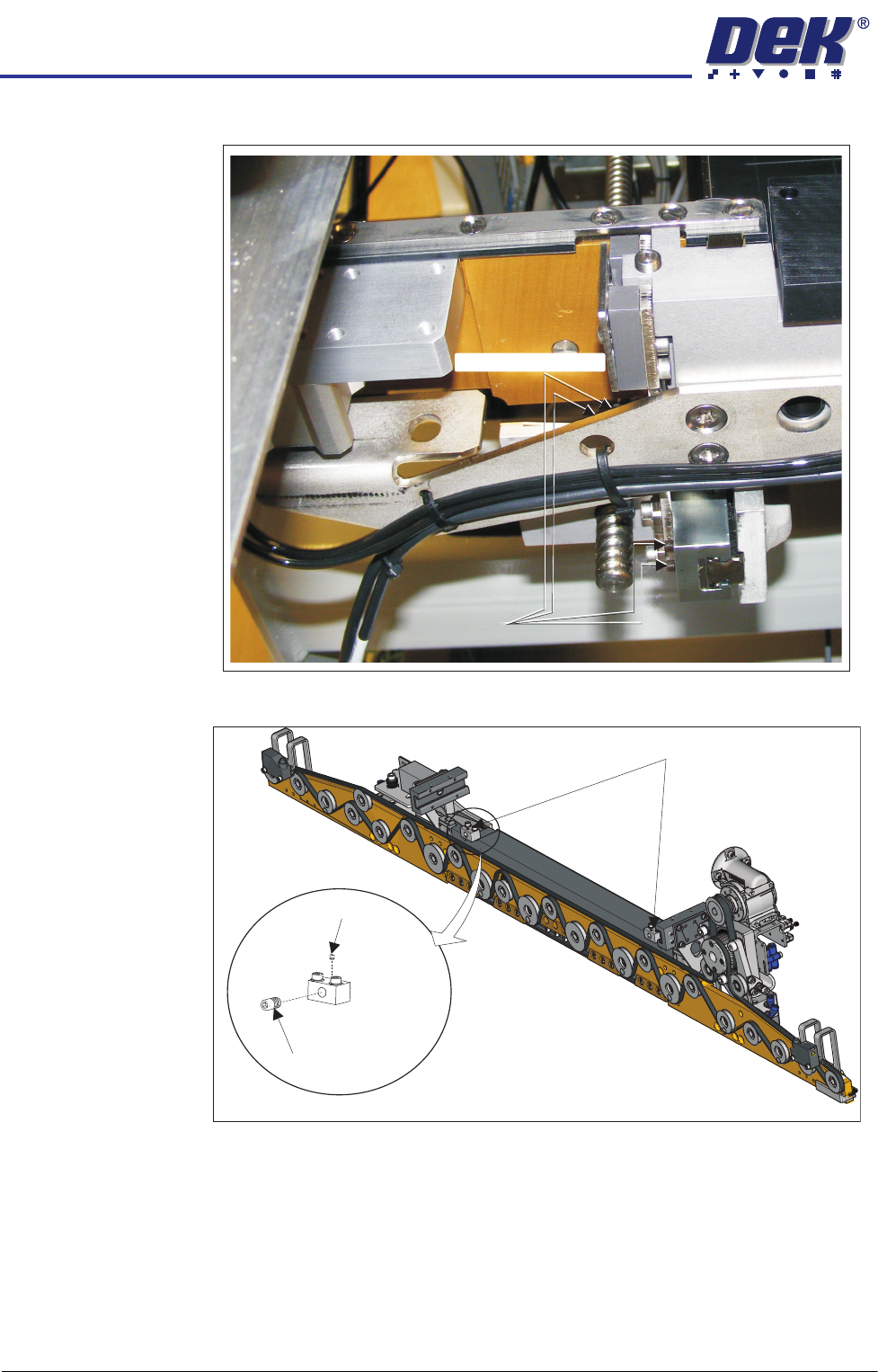 DEK®