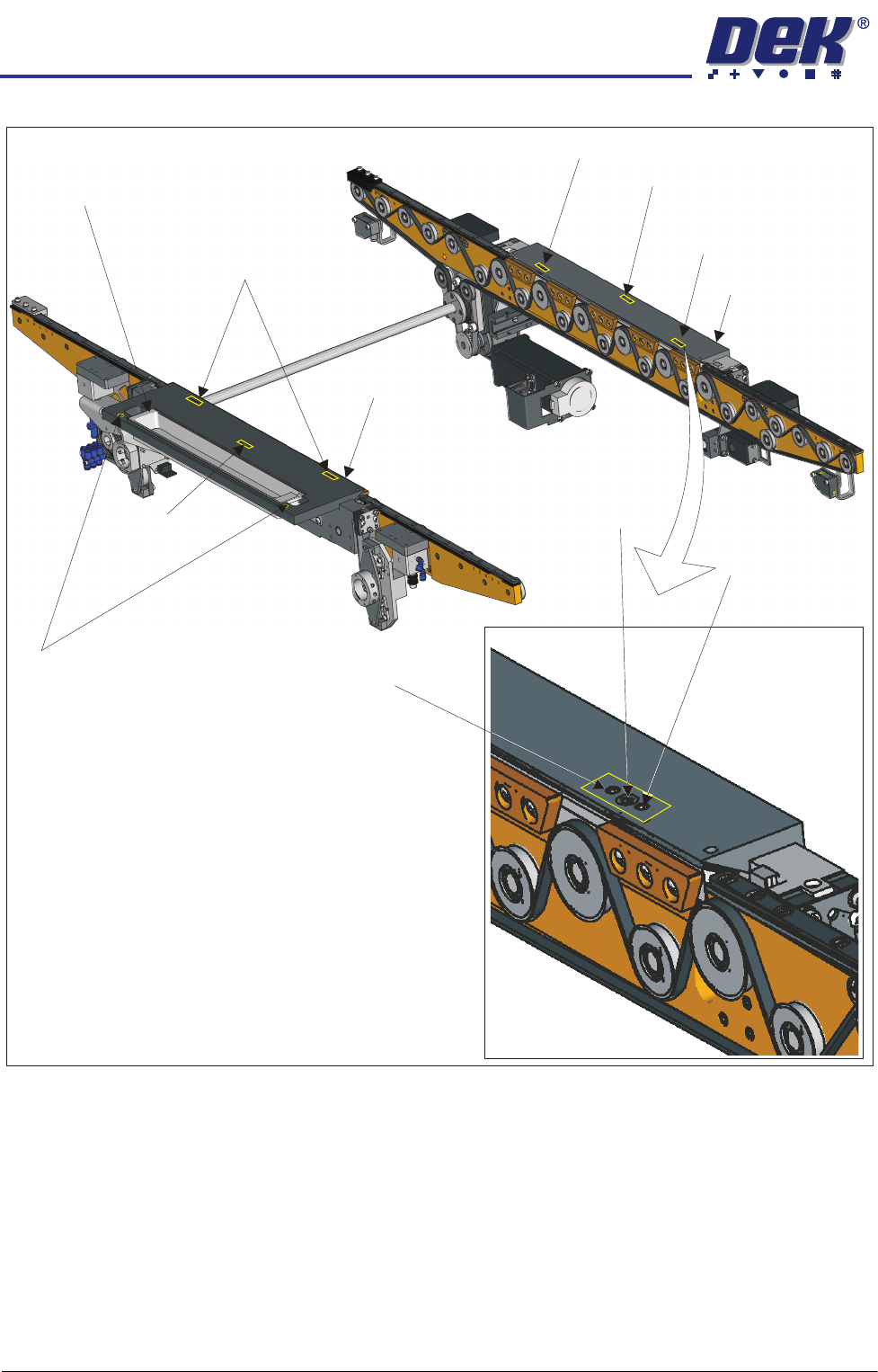 DEK®