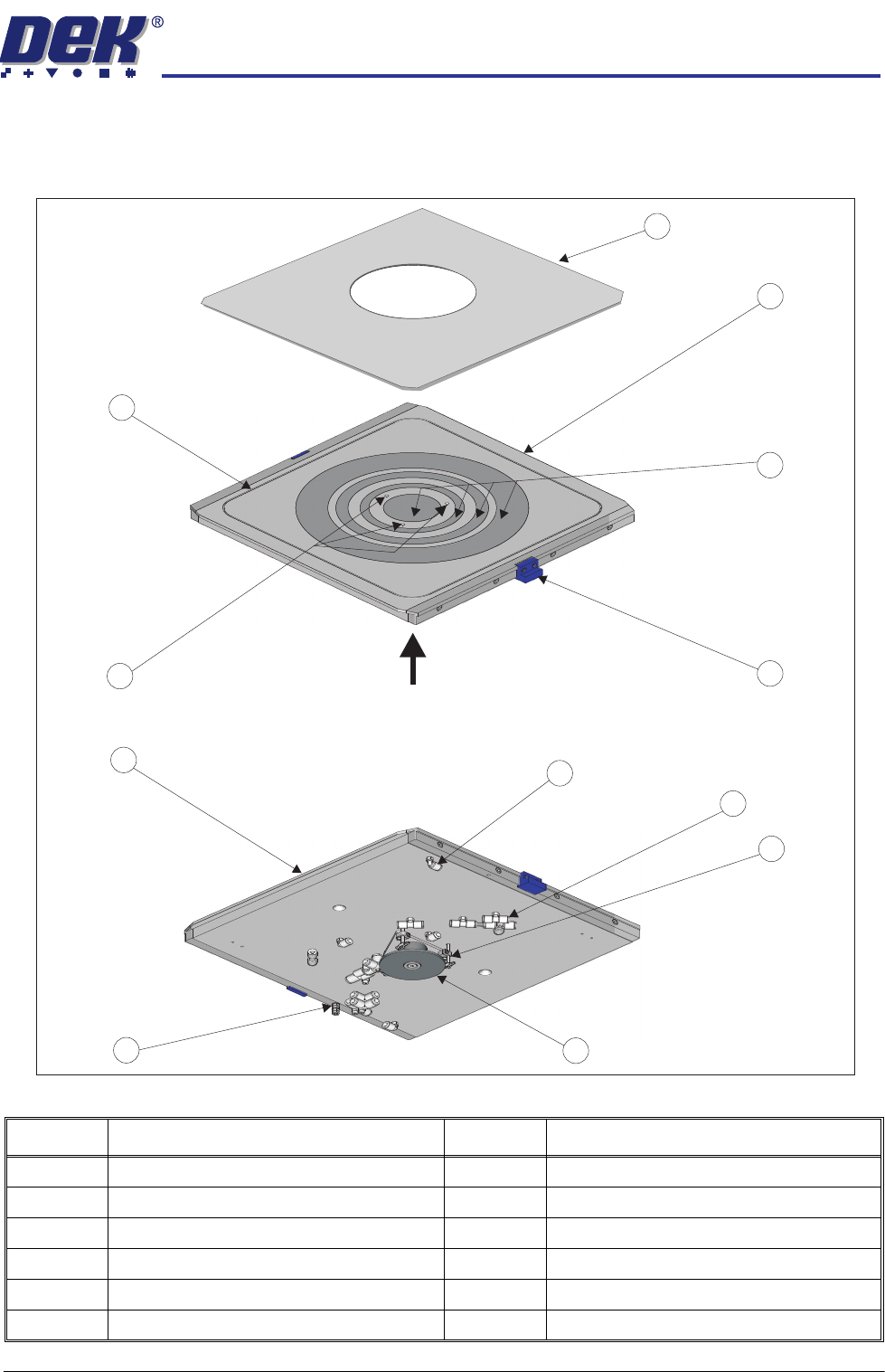 DEK®