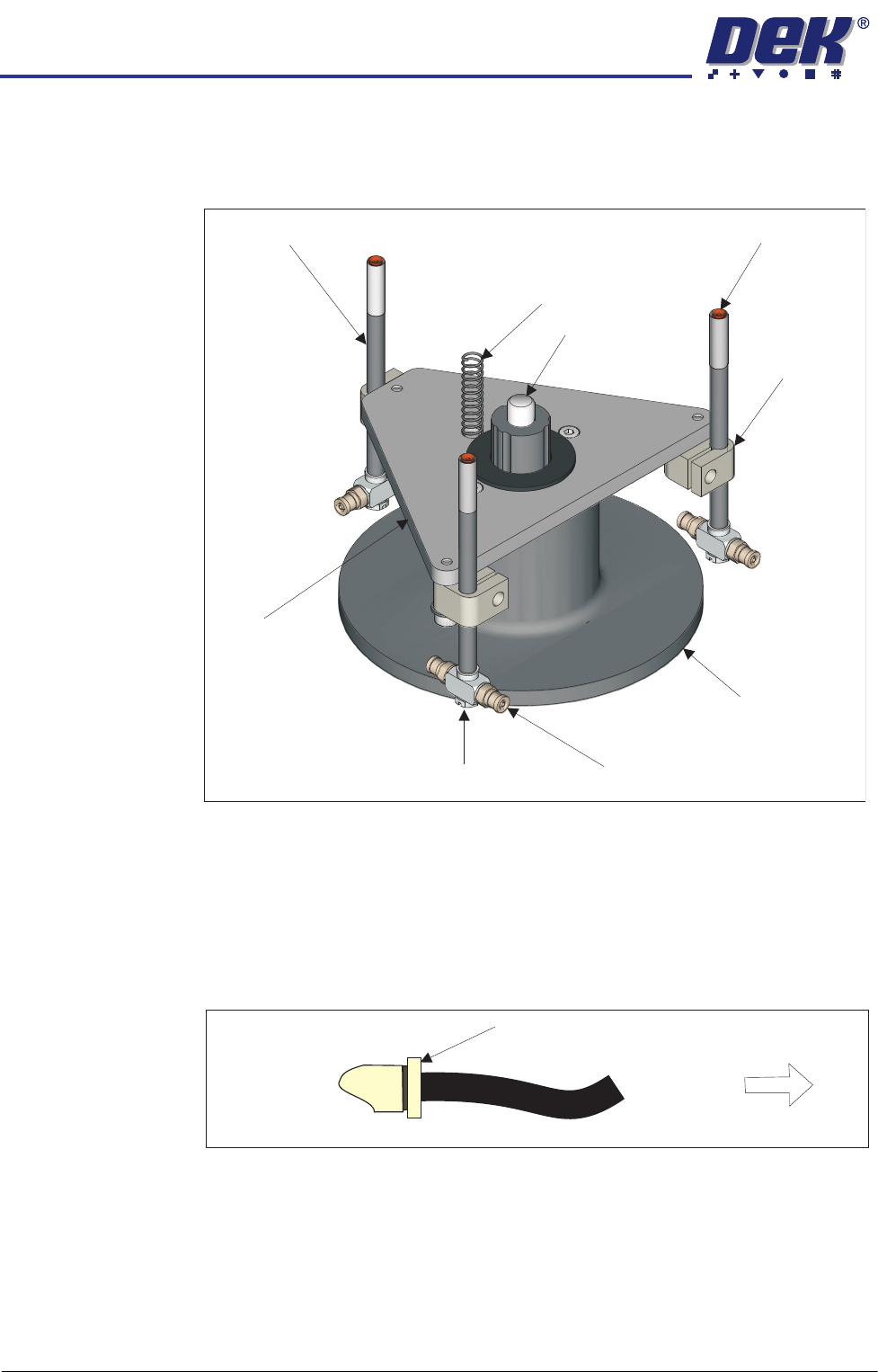 DEK®