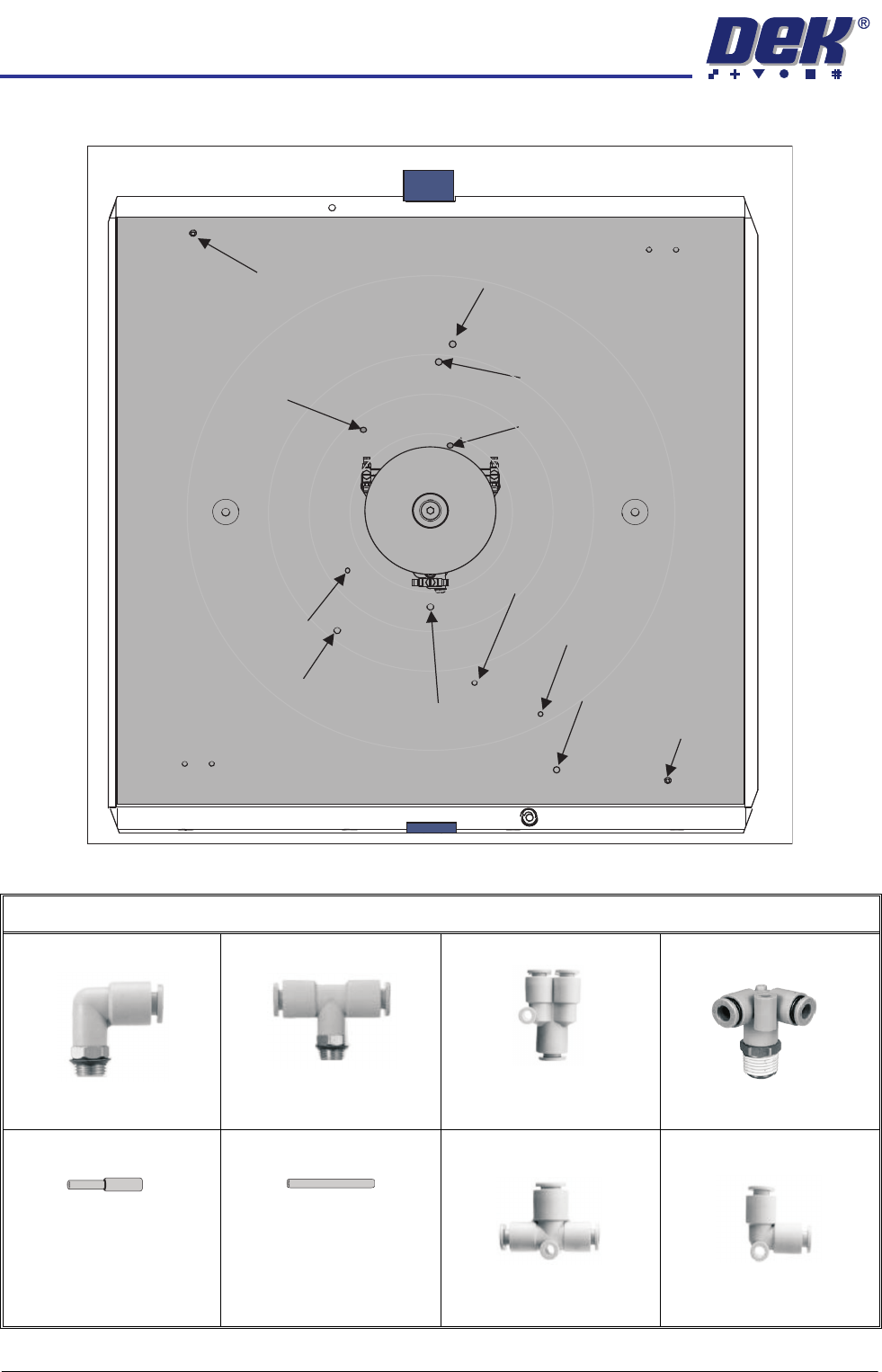 DEK®