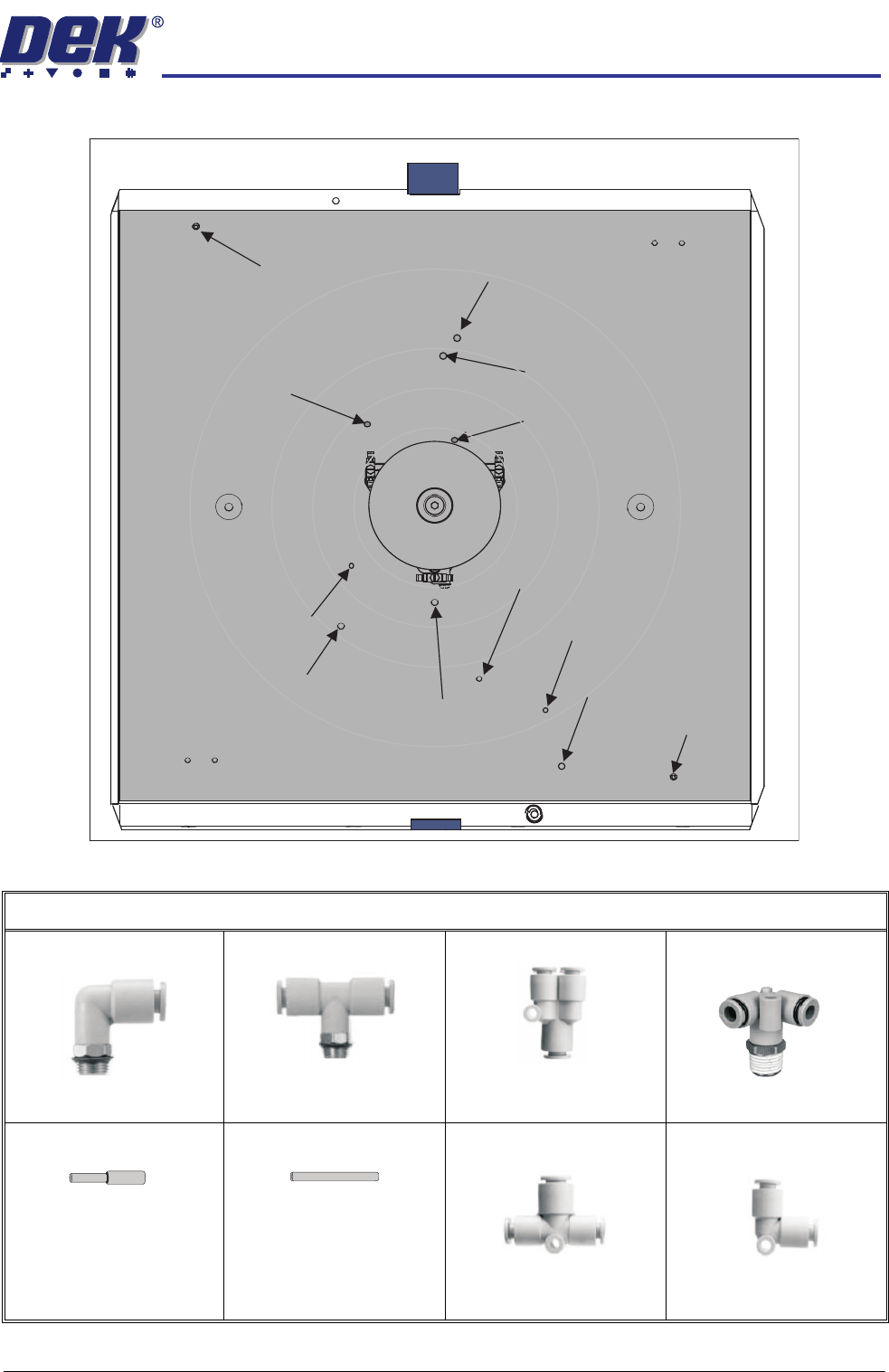 DEK®