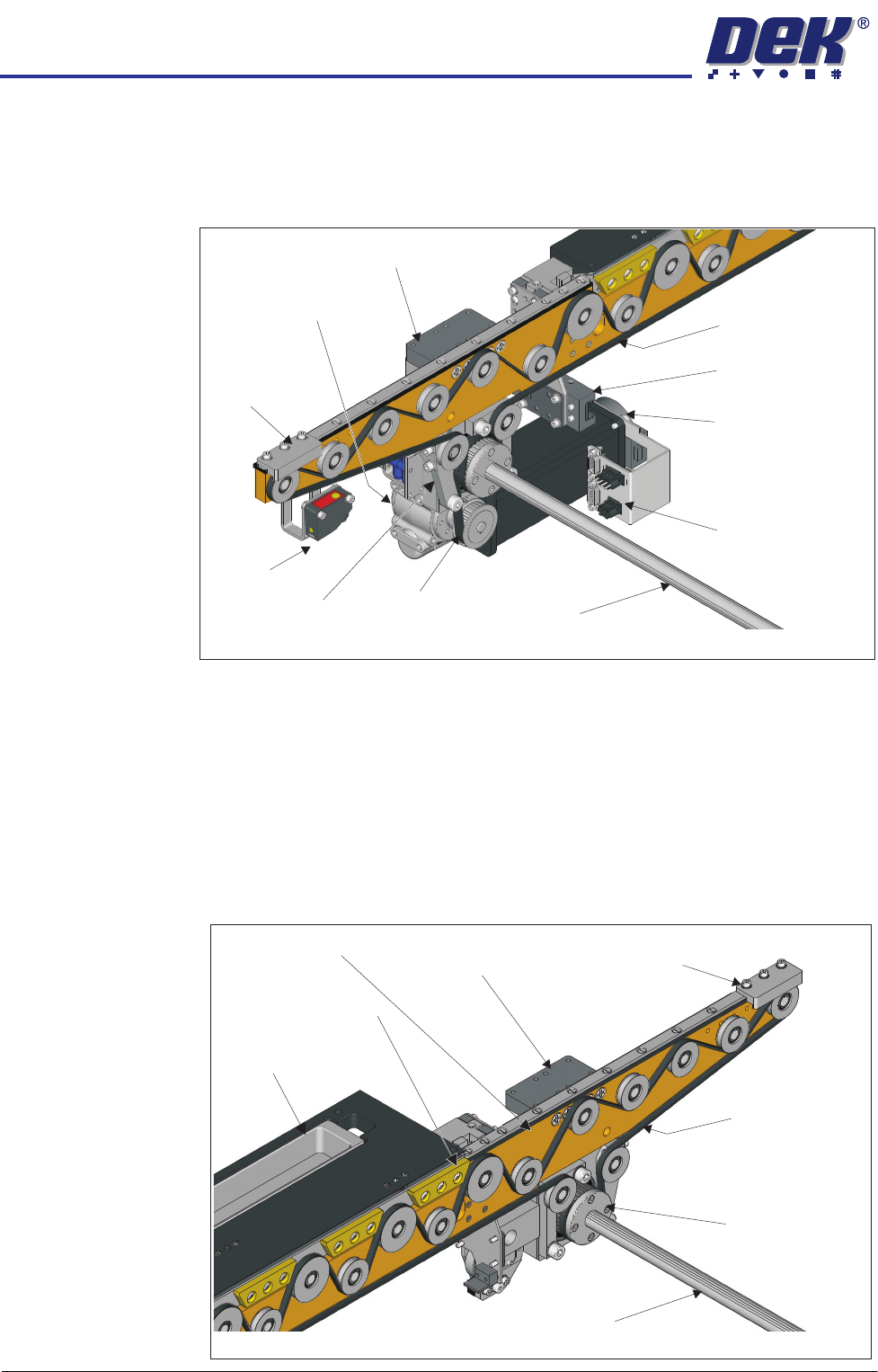 DEK®