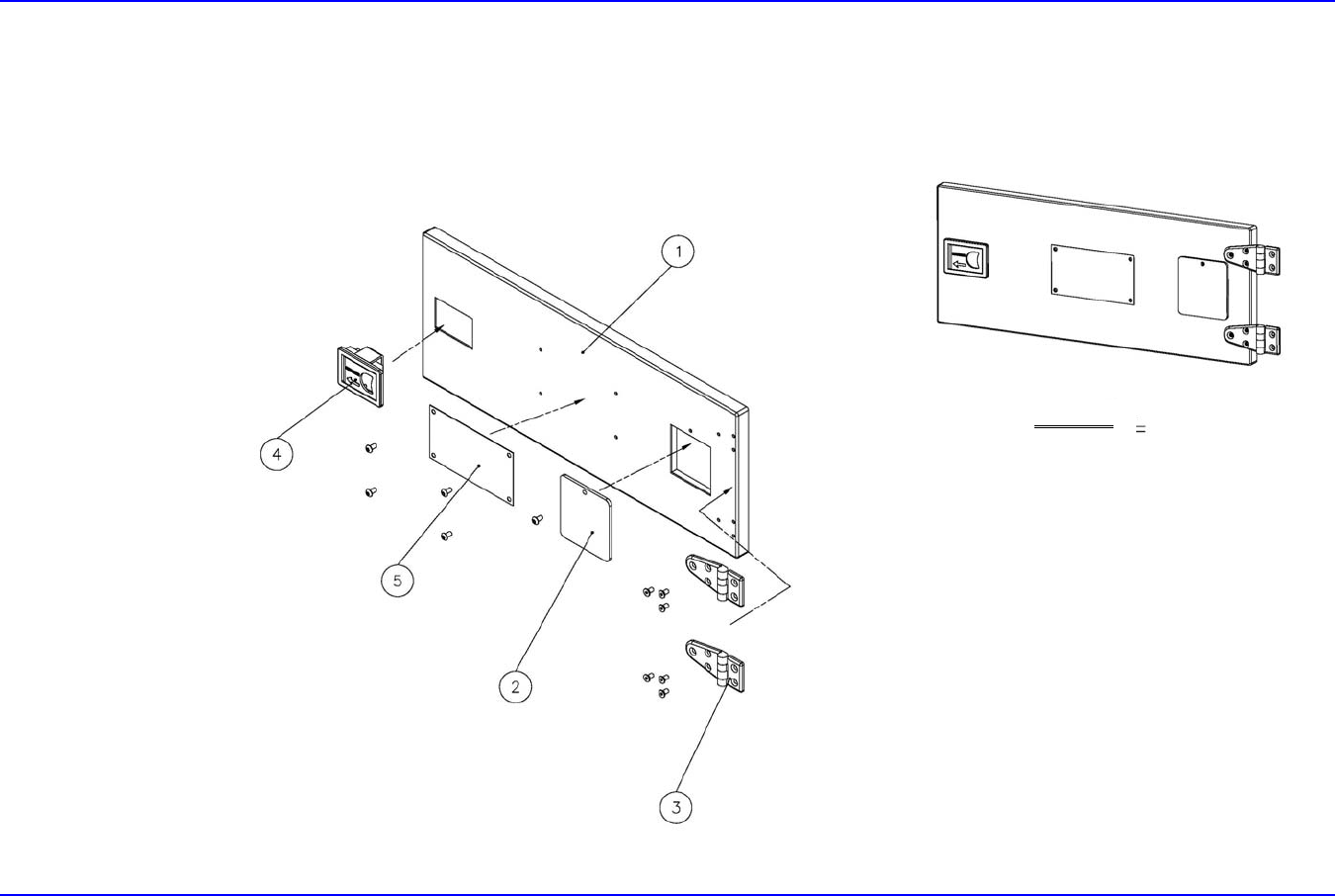 1

4

5

2

3

=