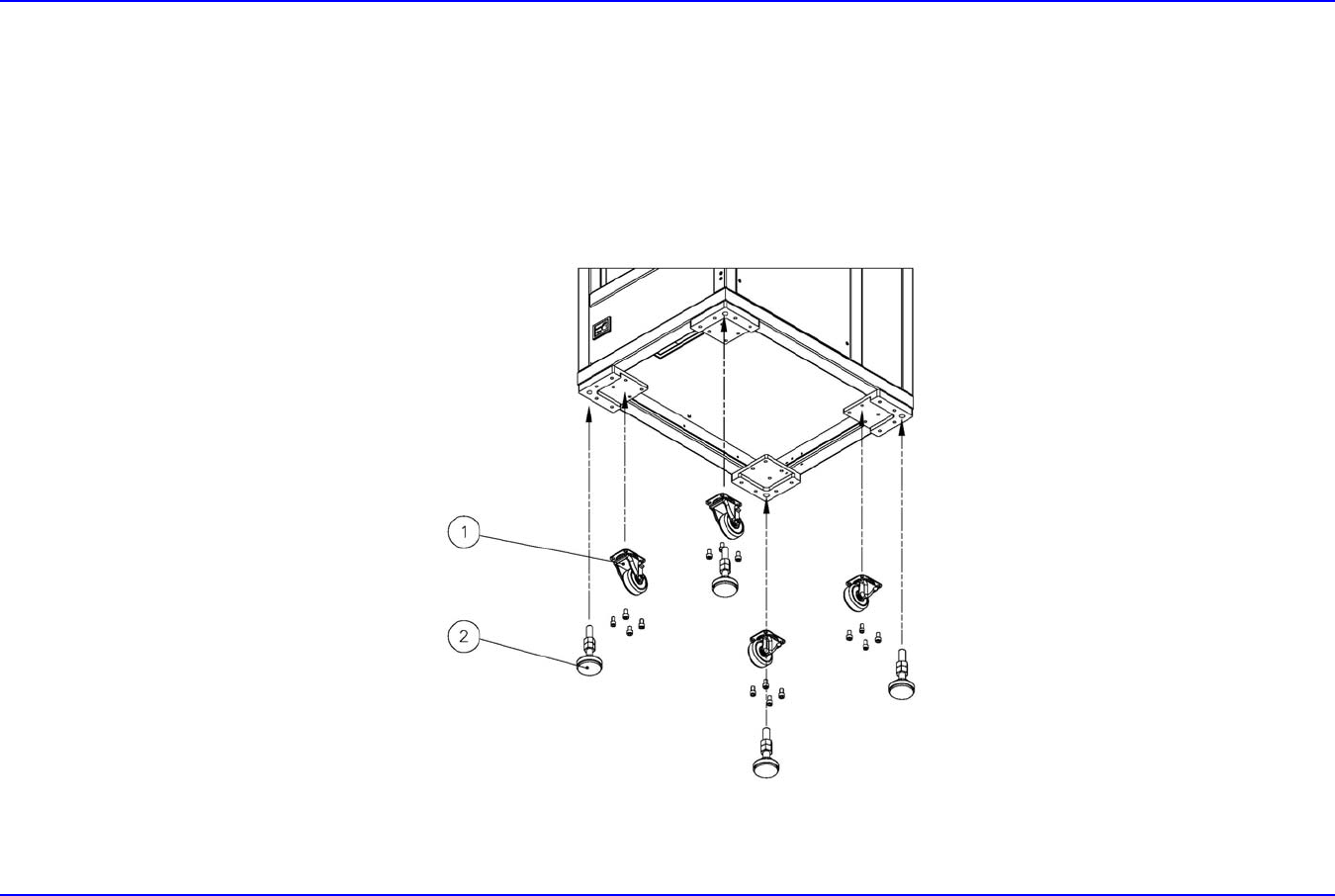 1
2