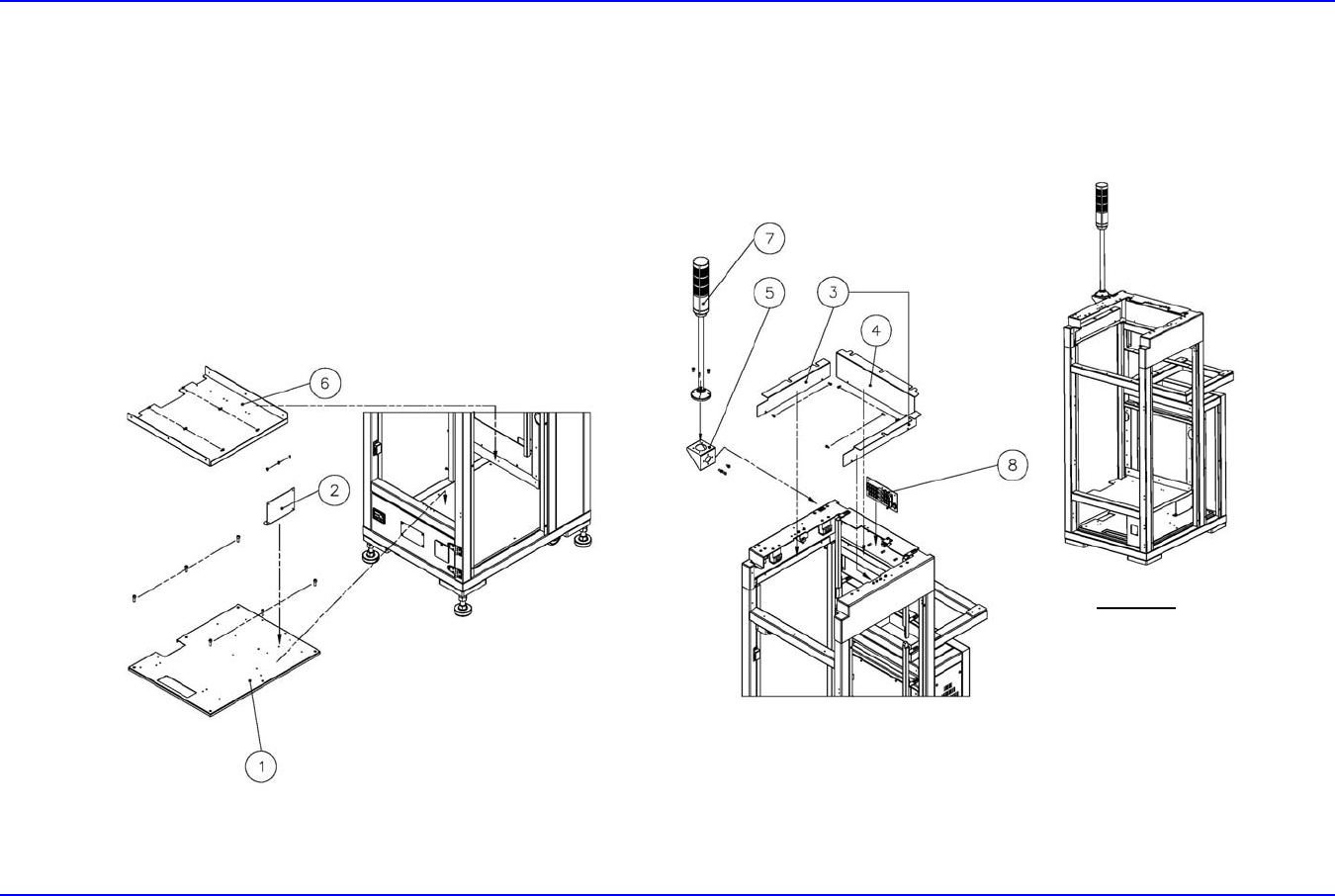 6
2
1
7
5
3
4
8