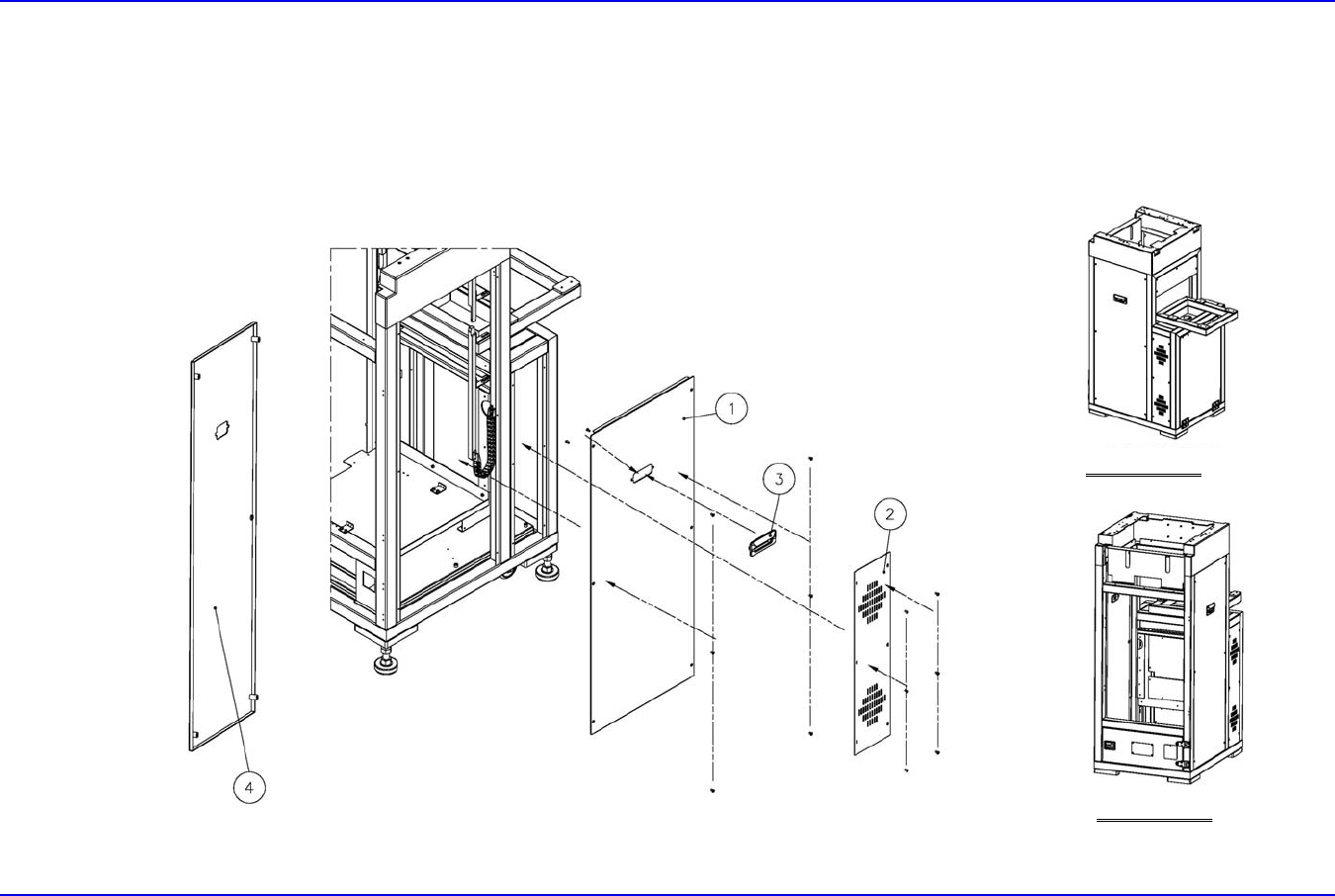 1

3

2

4