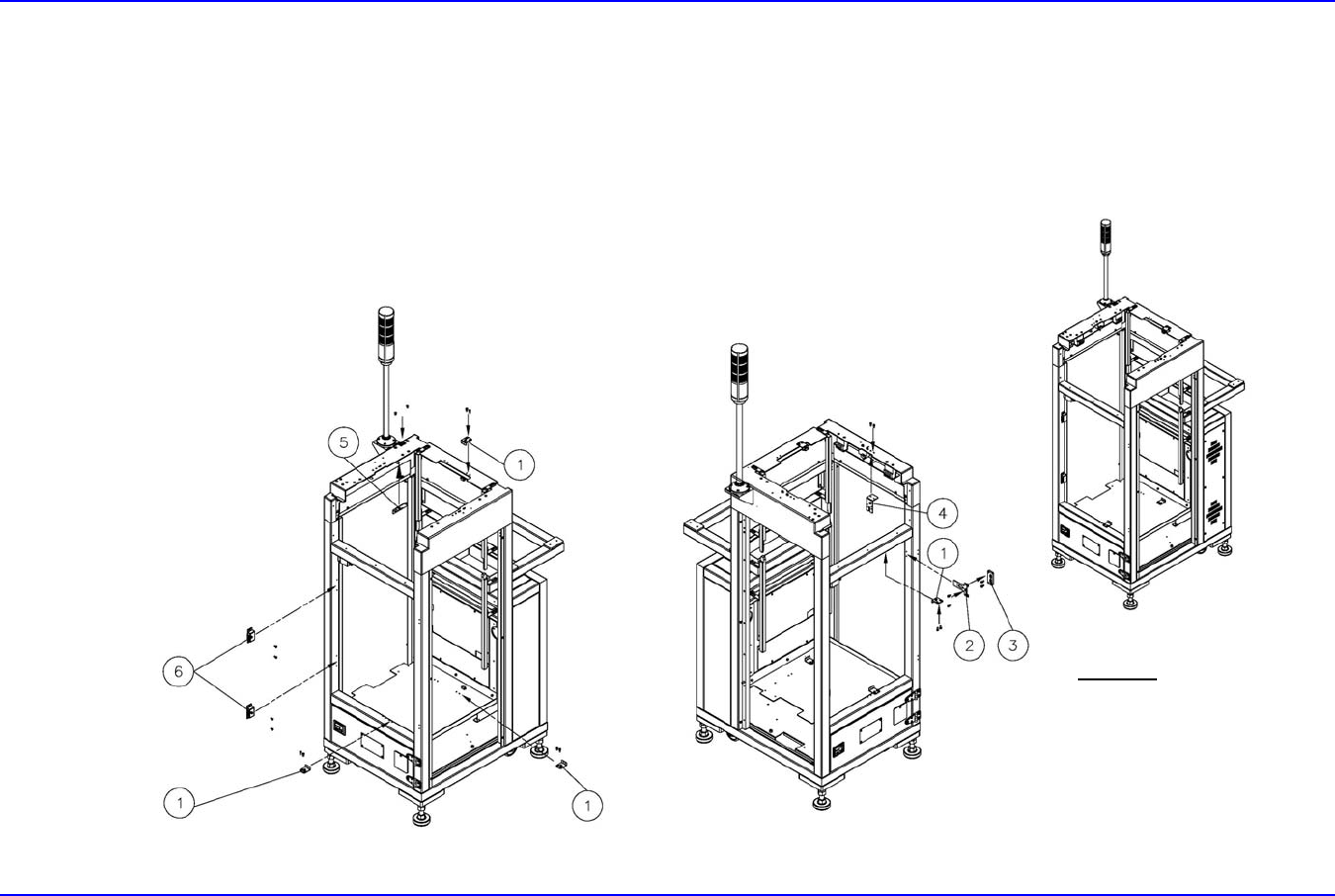 5

1

6

1

1

4

1

2

3