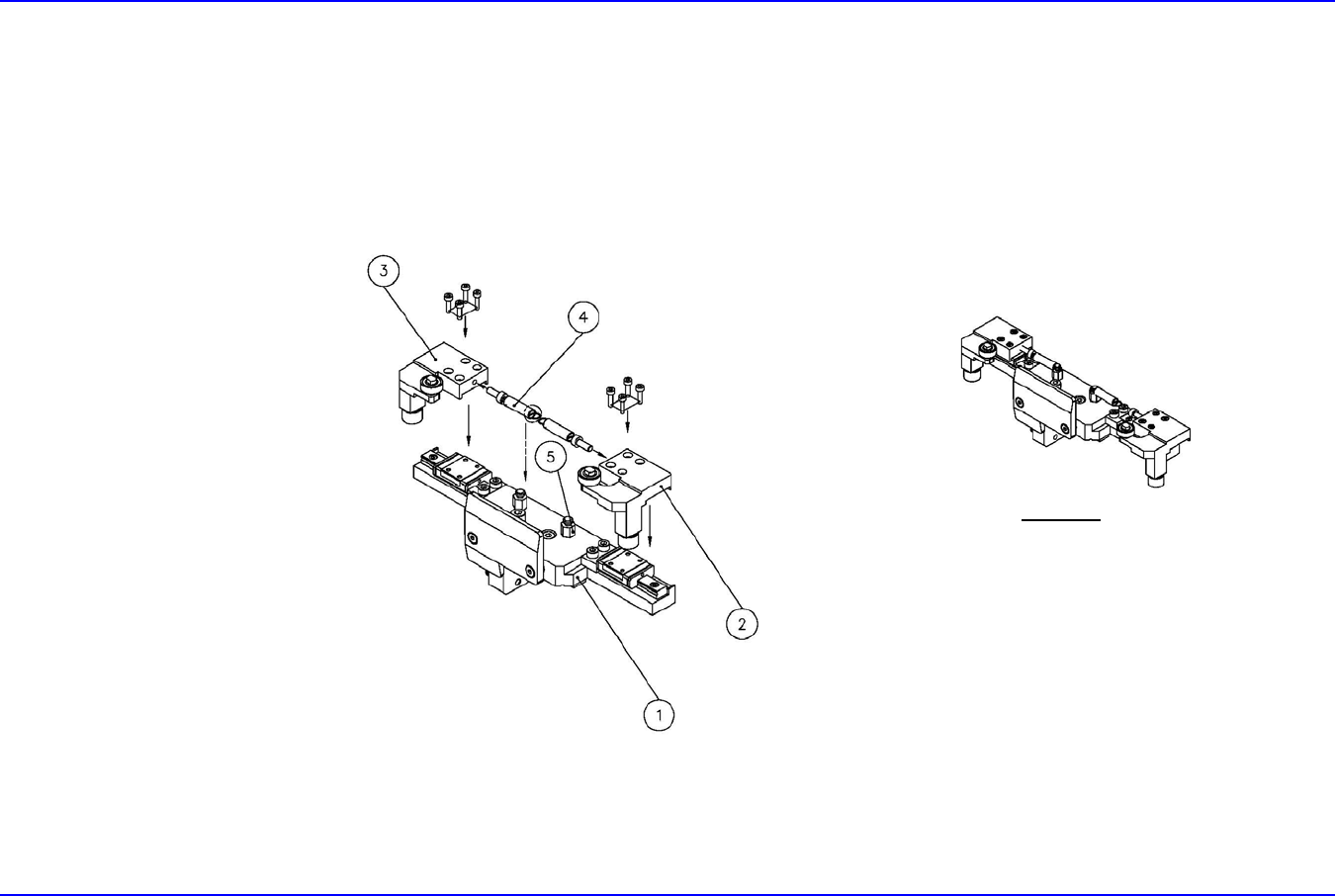 3
4
5
2
1