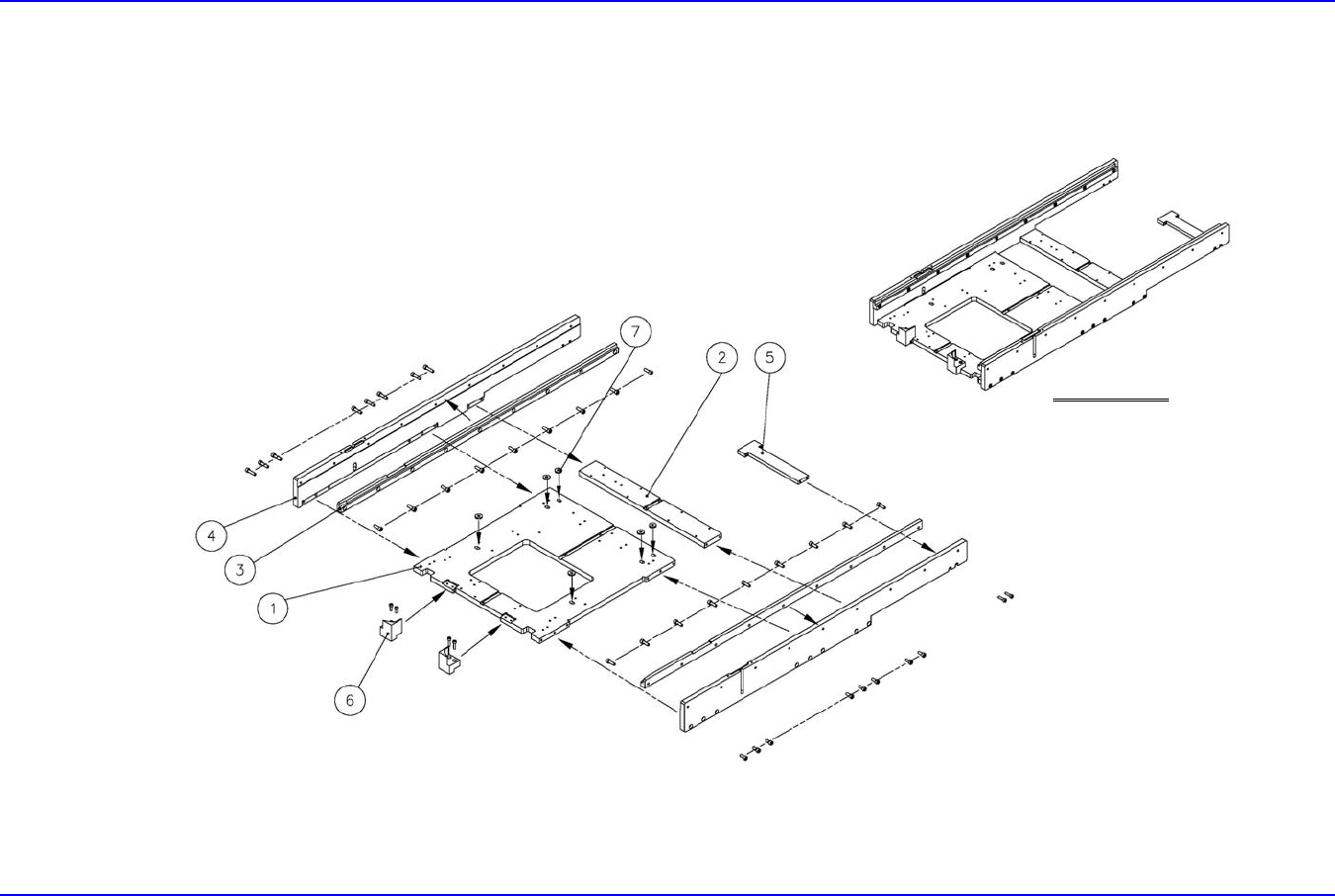 7
2
5
4
3
1
6