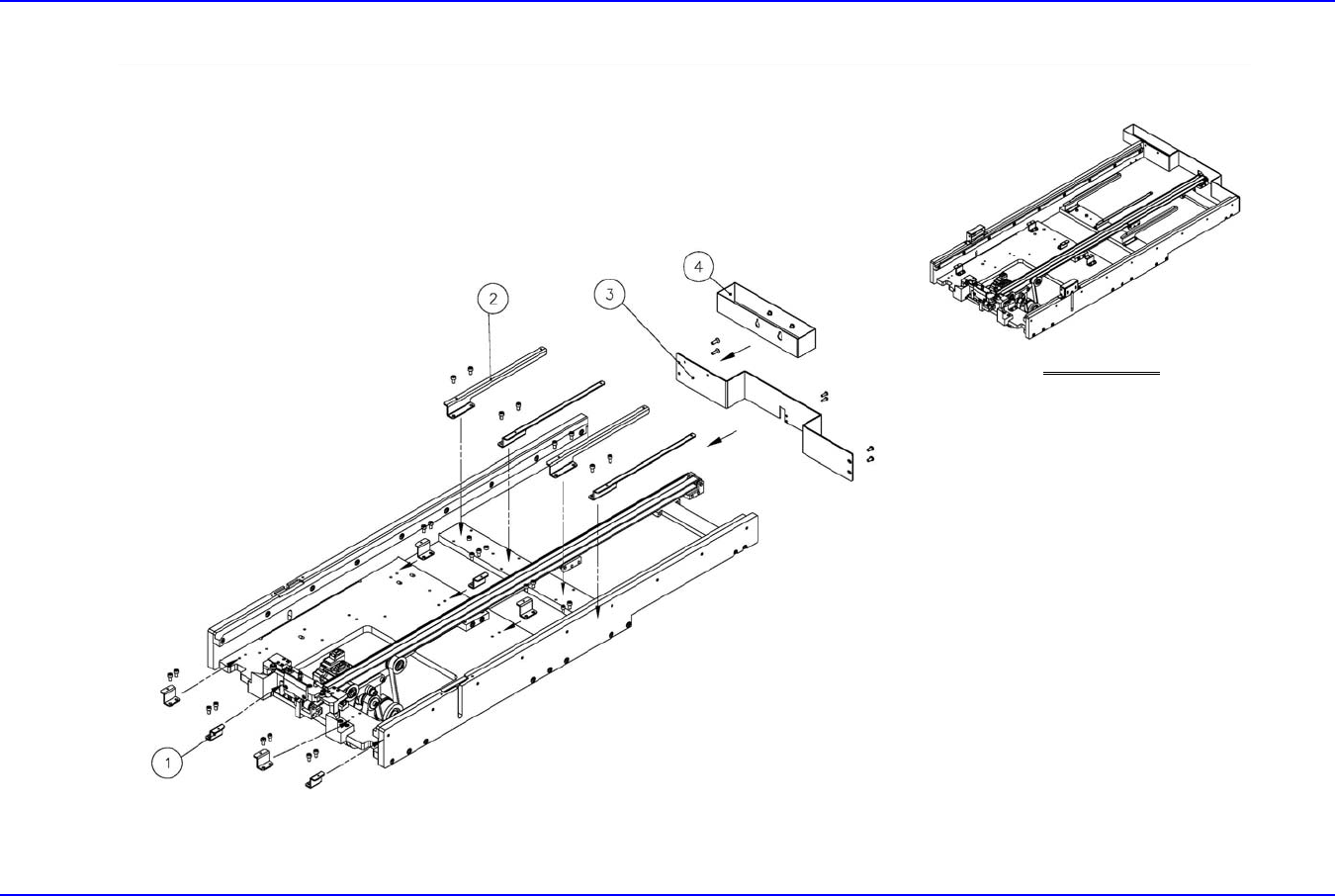 4

2

3

1