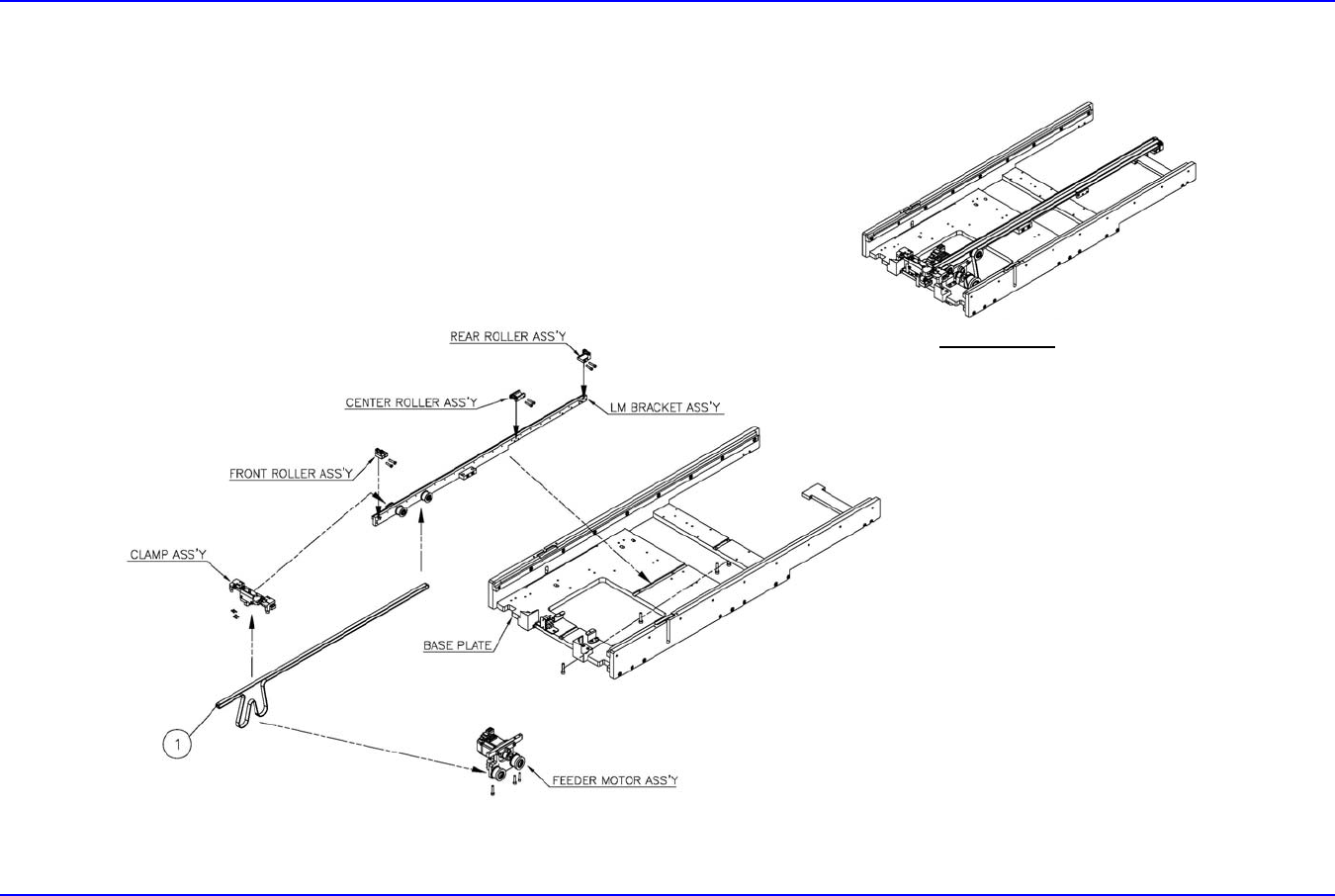 REAR ROLLER ASS'Y

CENTER ROLLER ASS'Y

LM BRACKET ASS'Y

FRONT ROLLER ASS'Y

CLAMP ASS'Y

BASE PLATE

1

FEEDER MOTOR ASS'Y