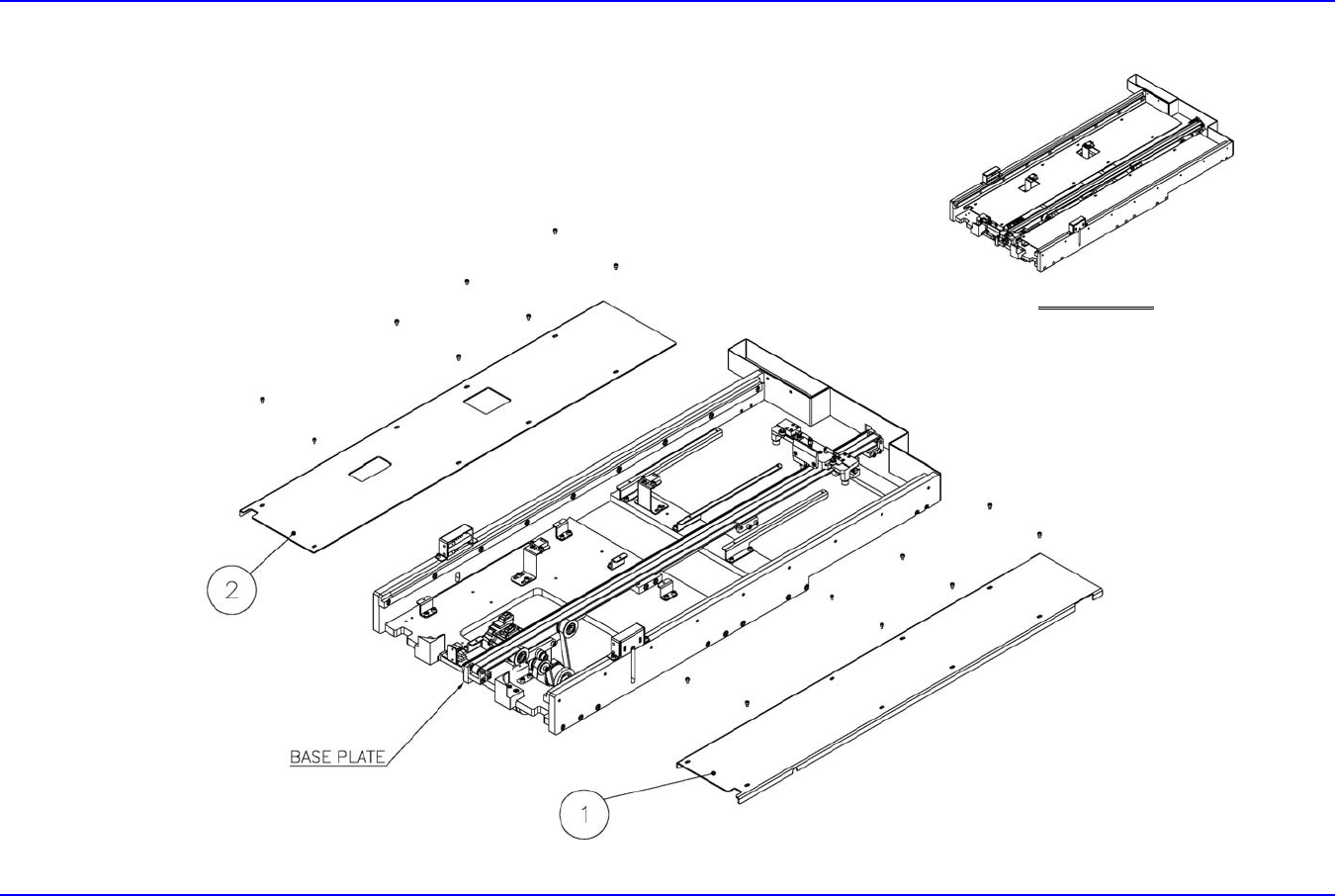 2

BASE PLATE

1