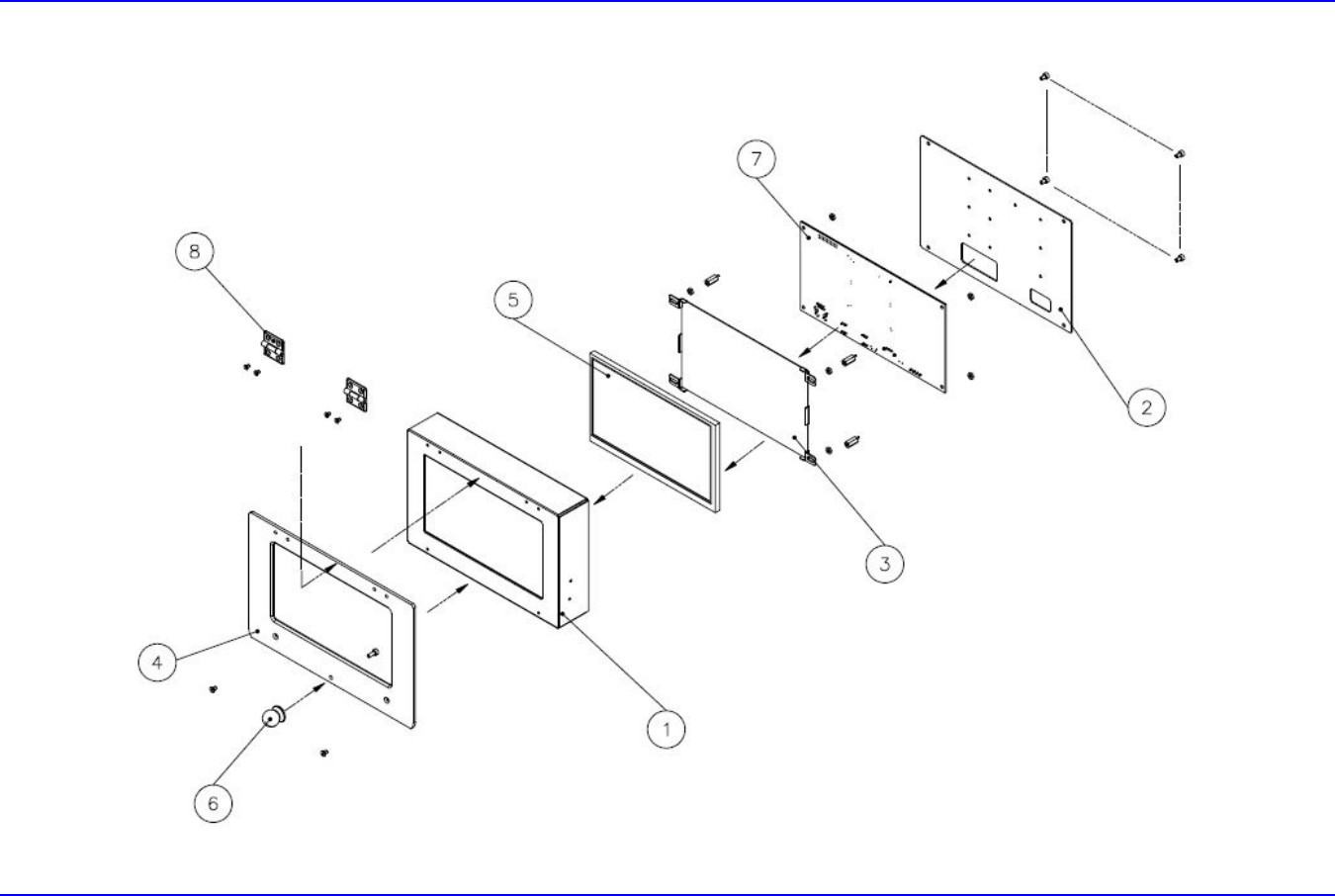 7
8
5
2
3
4
1
6