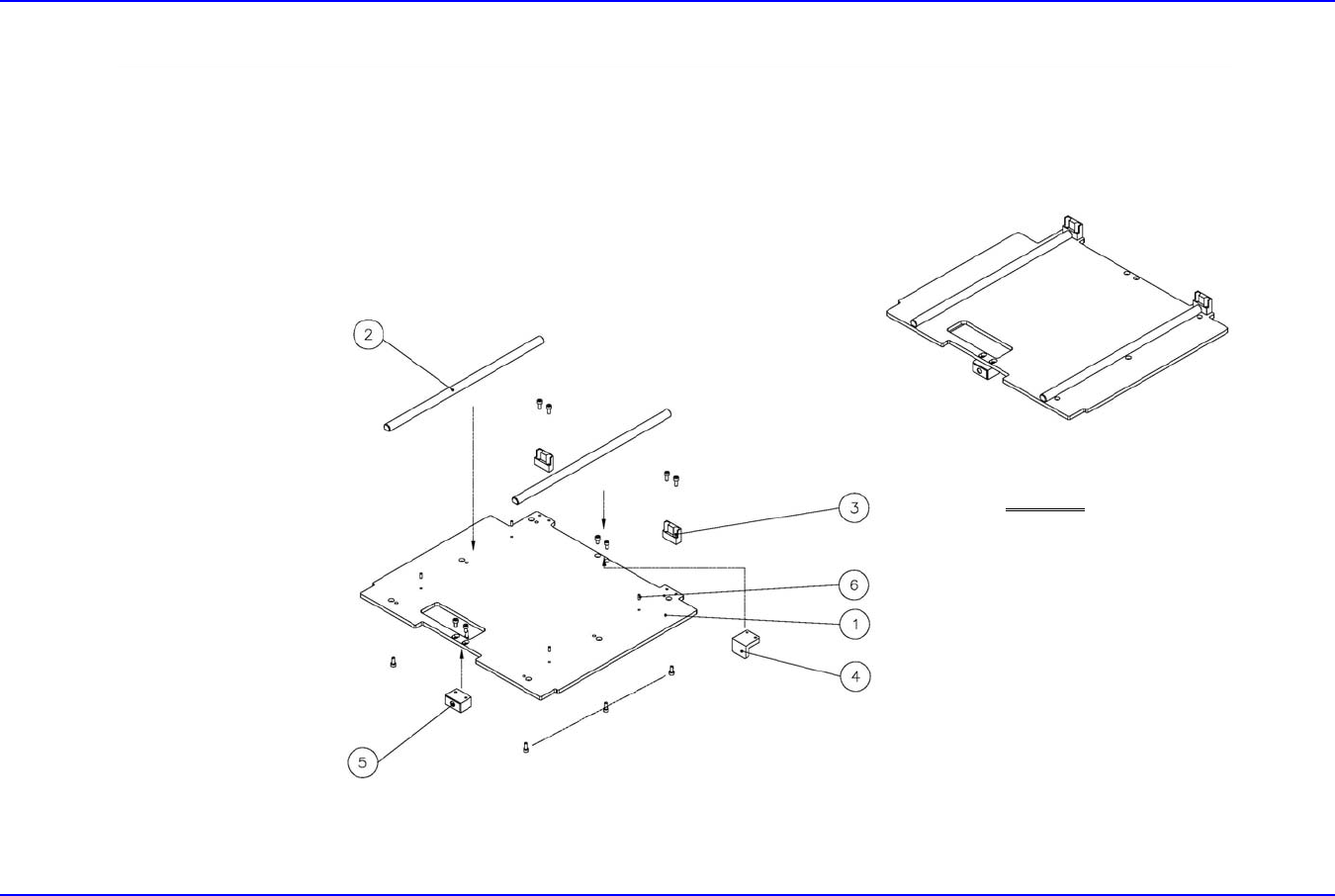 2

3

6

1

4

5