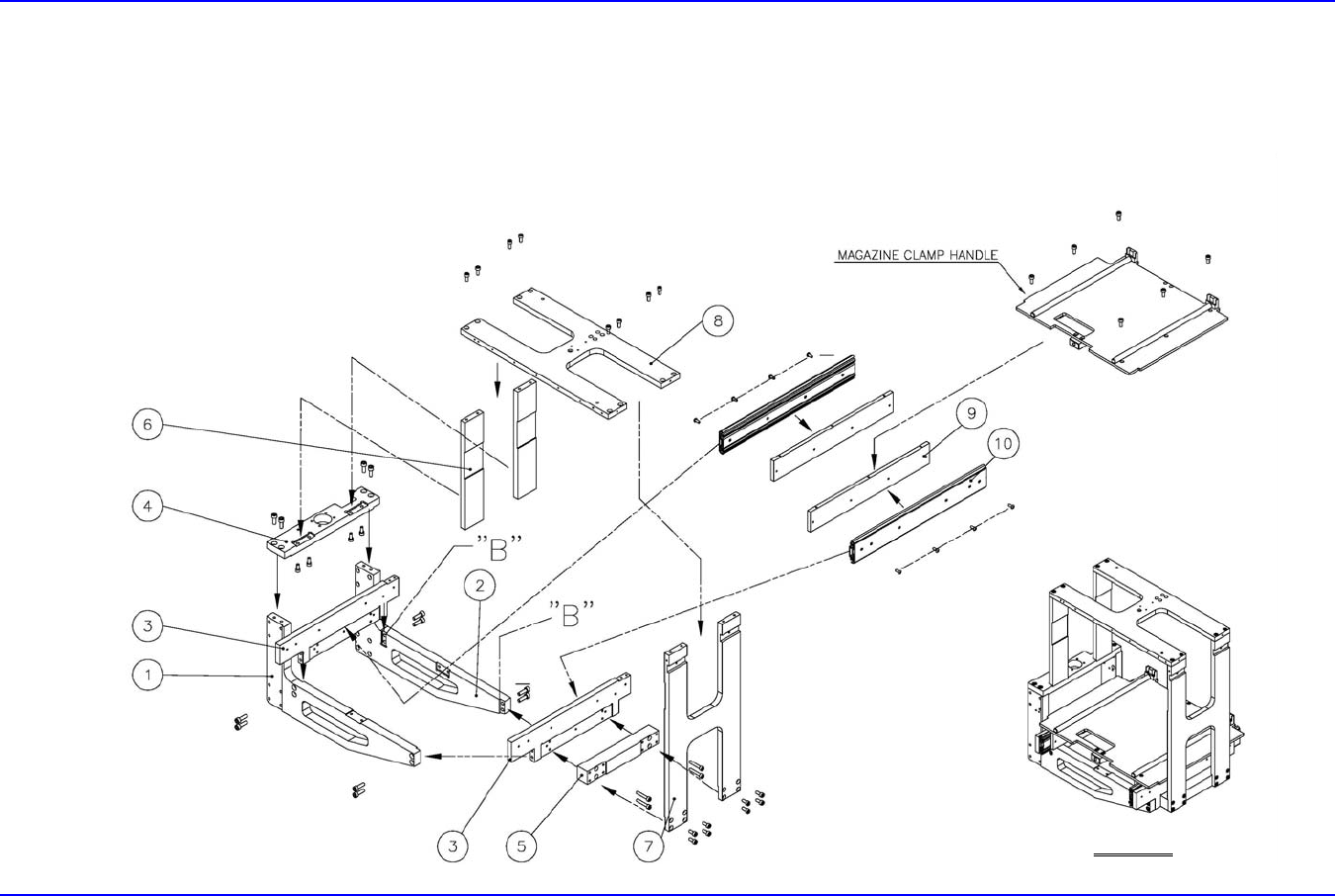 MAGAZINE CLAMP HANDLE

8

6

9

10

4

"B"

2

"B"

3

1

3

5

7