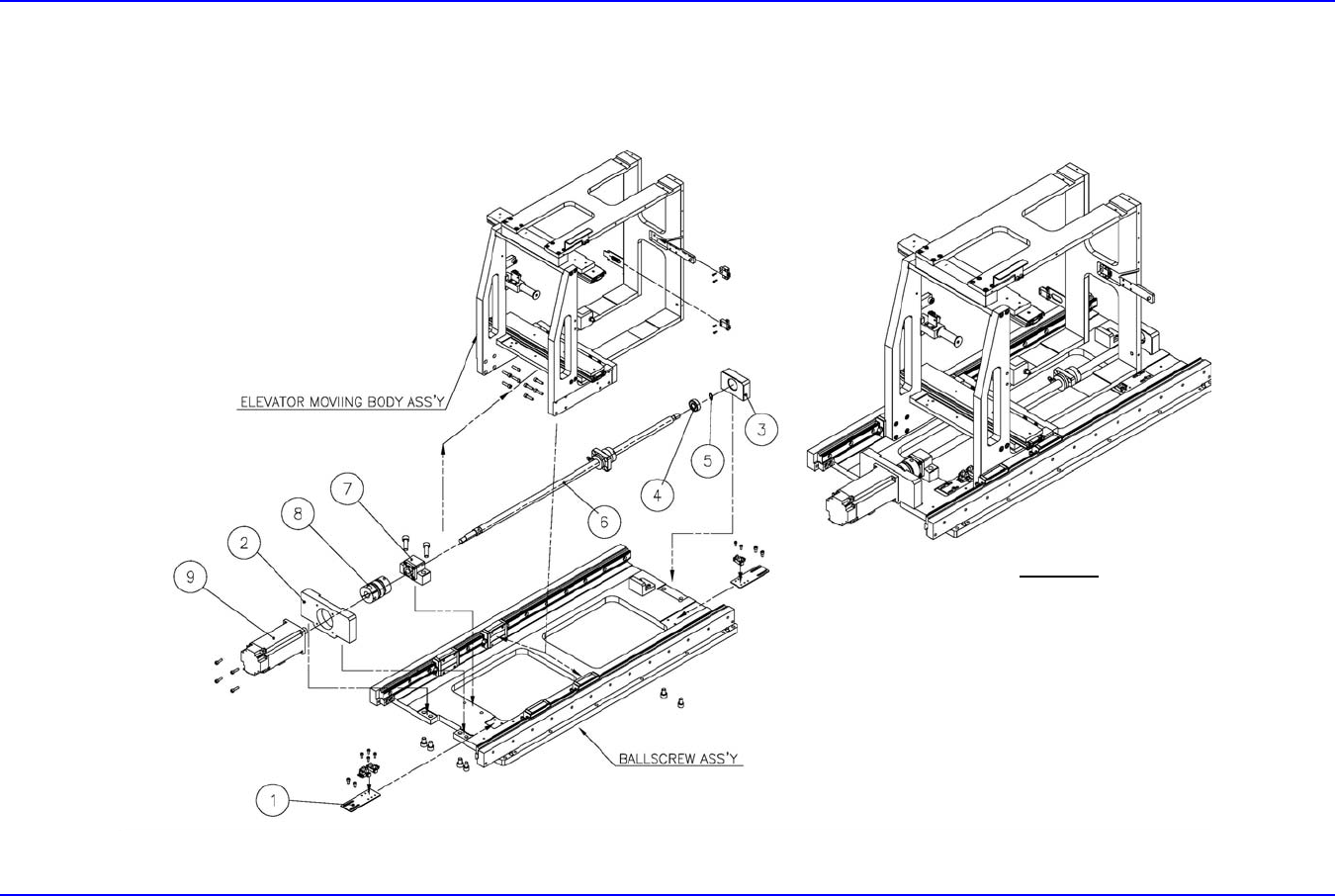 ELEVATOR MOVIING BODY ASS'Y

3

5

4

6

7

8

2

9

BALLSCREW ASS'Y

1