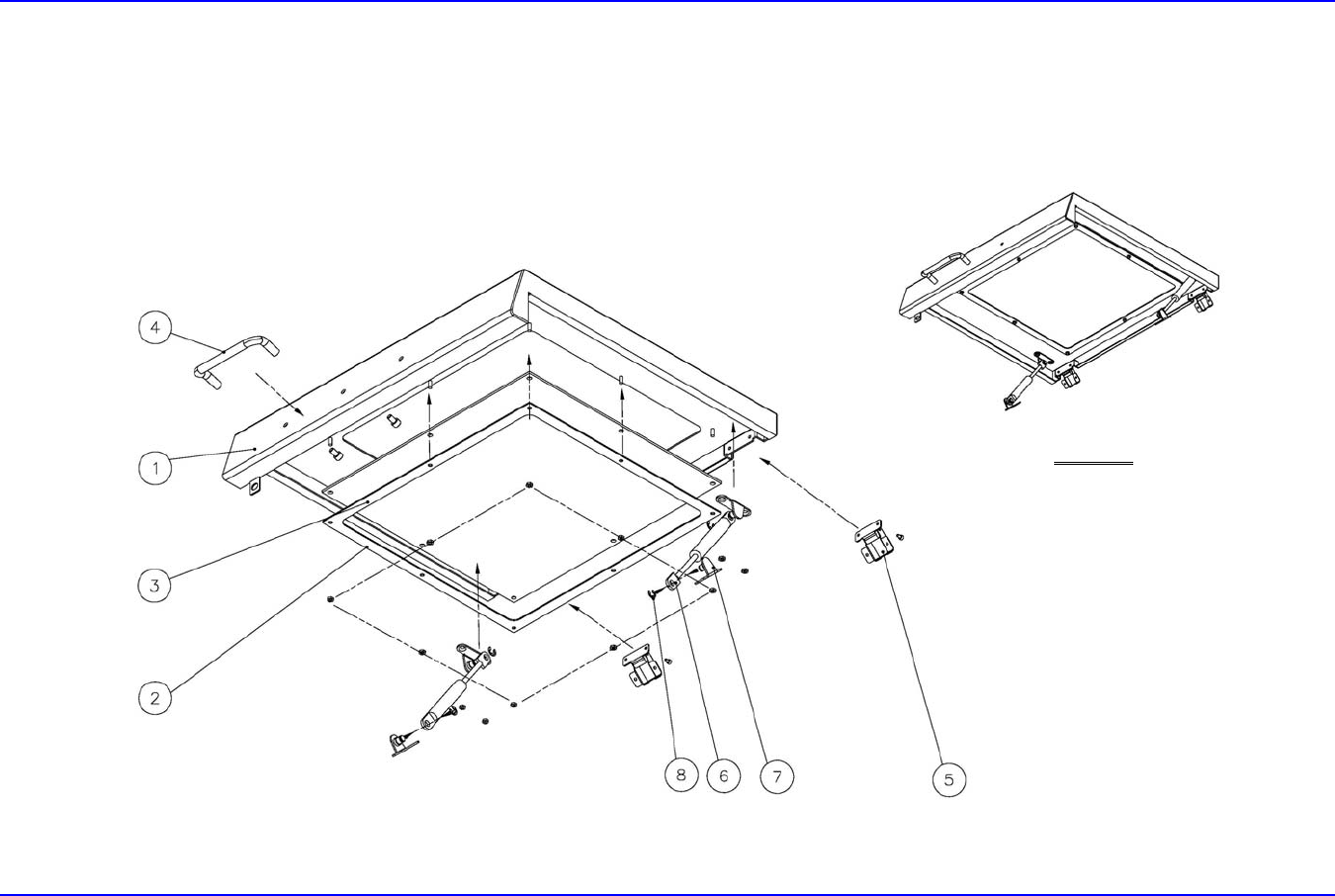 4
1
3
2
8
6
7
5