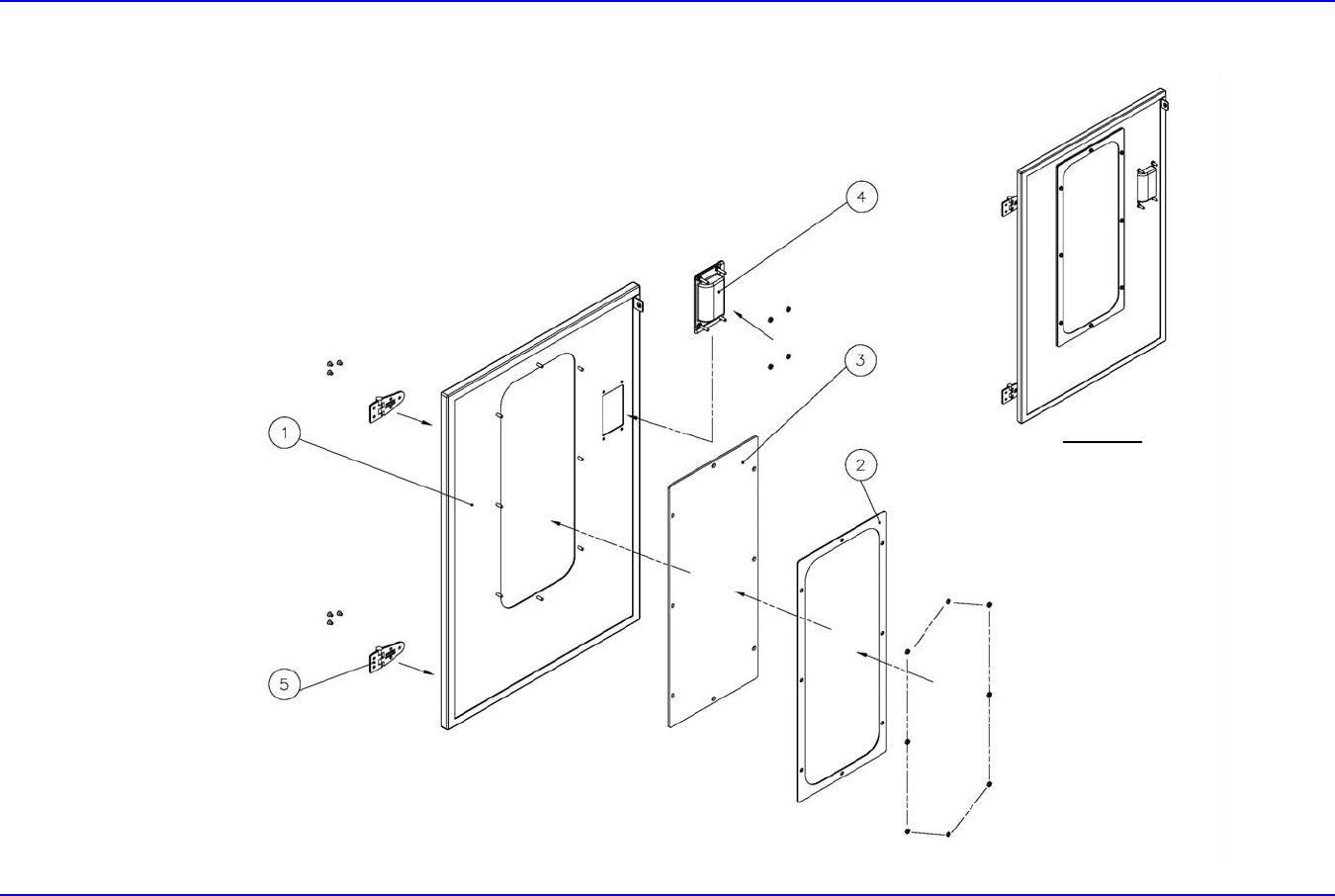 4

3

1

2

5