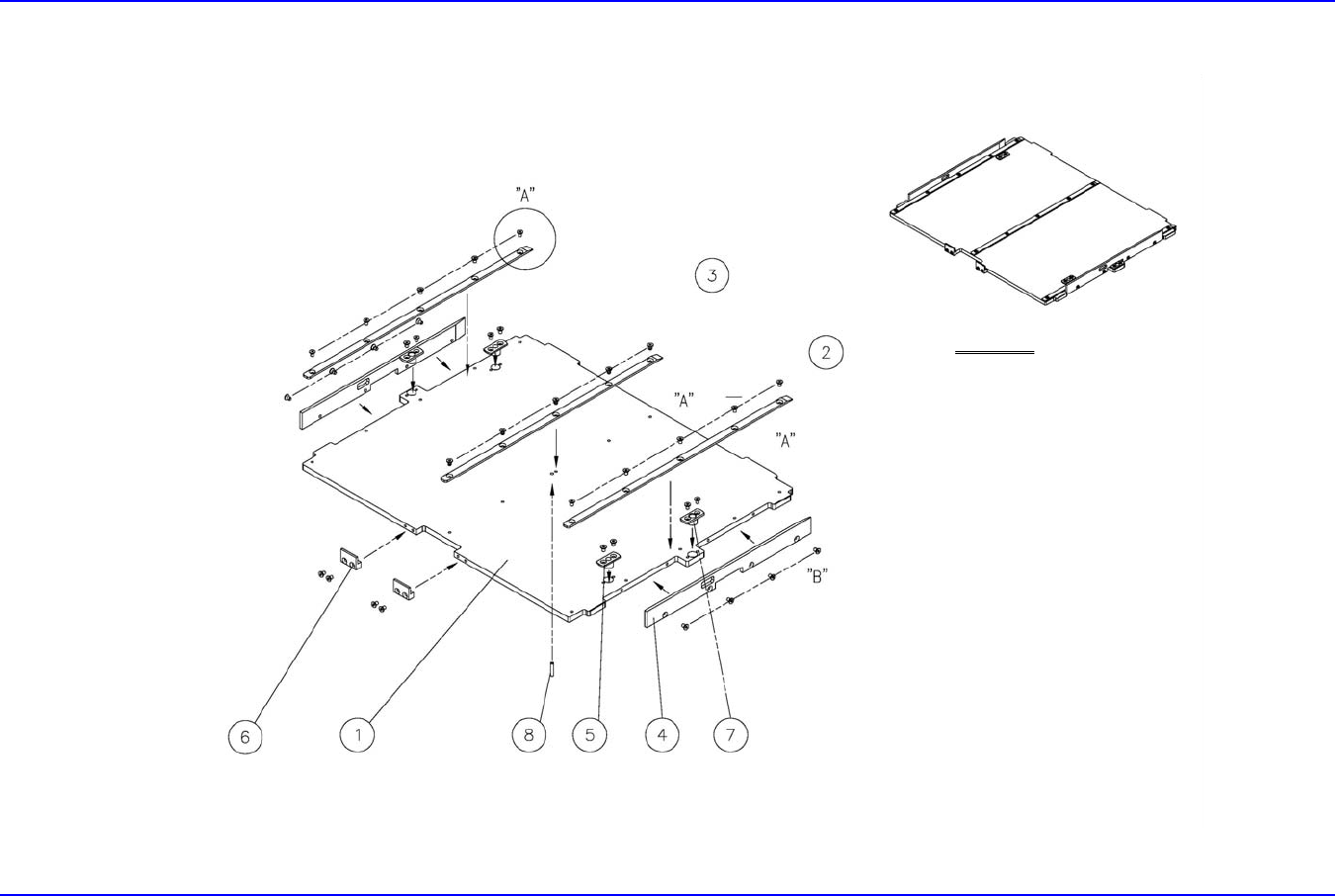 "A"

3

2

"A"

"A"

"B"

6

1

8

5

4

7