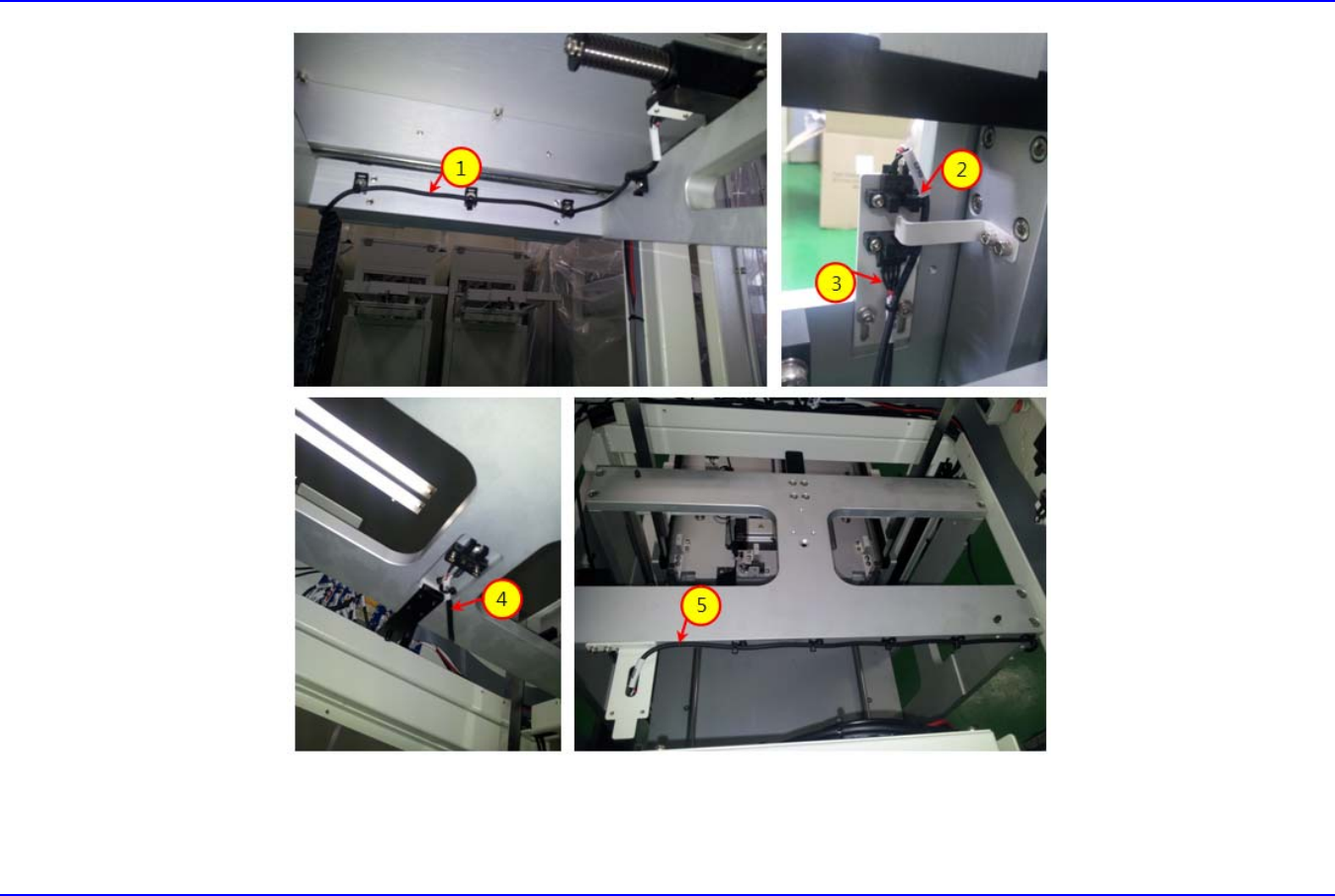 1

2

3

4

5