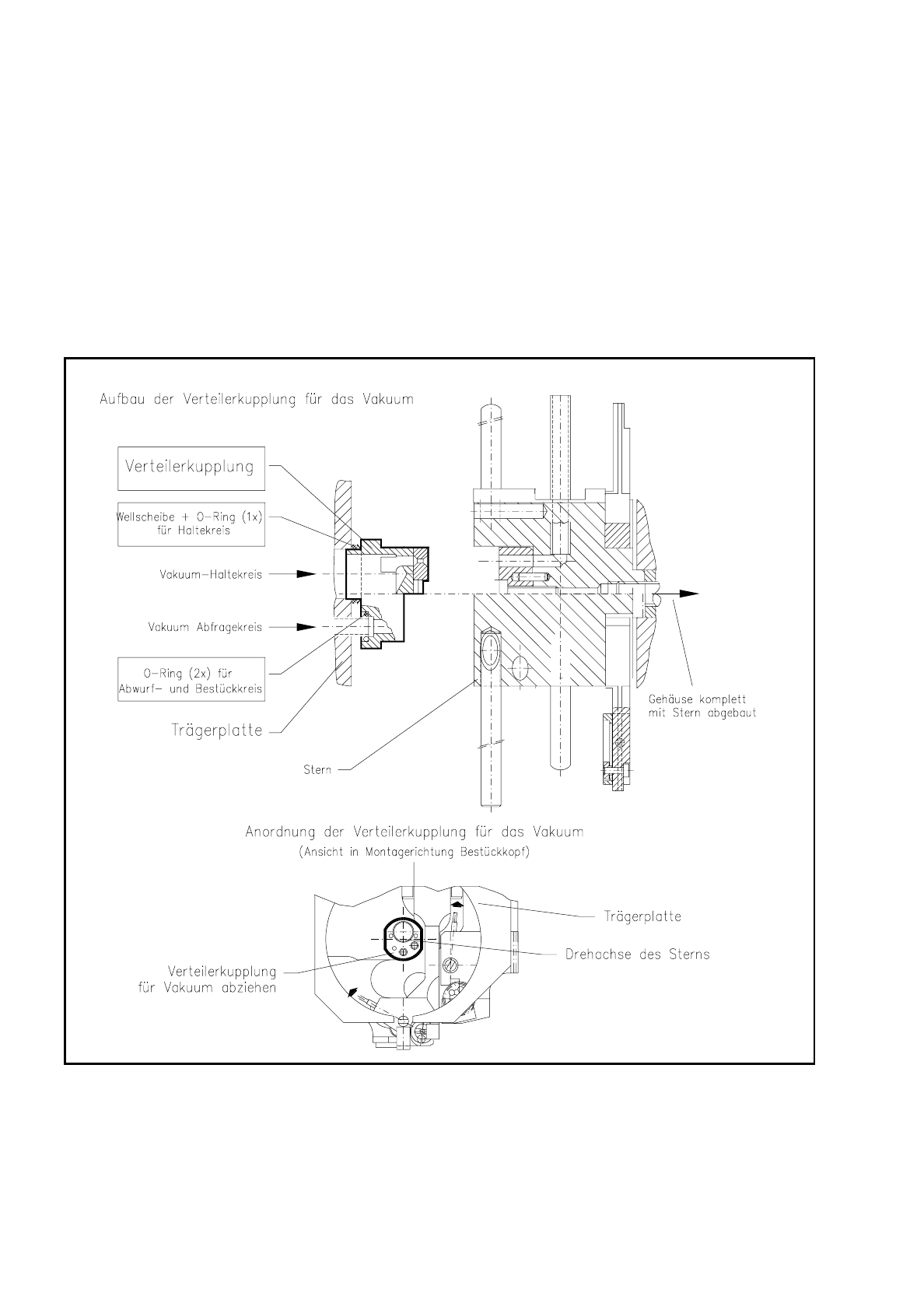 Aufbau der Verteilerkupplung für das Vakuum

Verteilerkupplung

Wellscheibe + O-Ring (1x) für Haltekreis

Vakuum-Haltekreis

Vakuum Abfragekreis

O-Ring (2x) für Abwurf- und Bestückkreis

Trägerplatte

Stern

Gehäuse komplett mit Stern abgebaut

Anordnung der Verteilerkupplung für das Vakuum
(Ansicht in Montagerichtung Bestückkopf)

Trägerplatte

Drehachse des Sterns

Verteilerkupplung für Vakuum abziehen