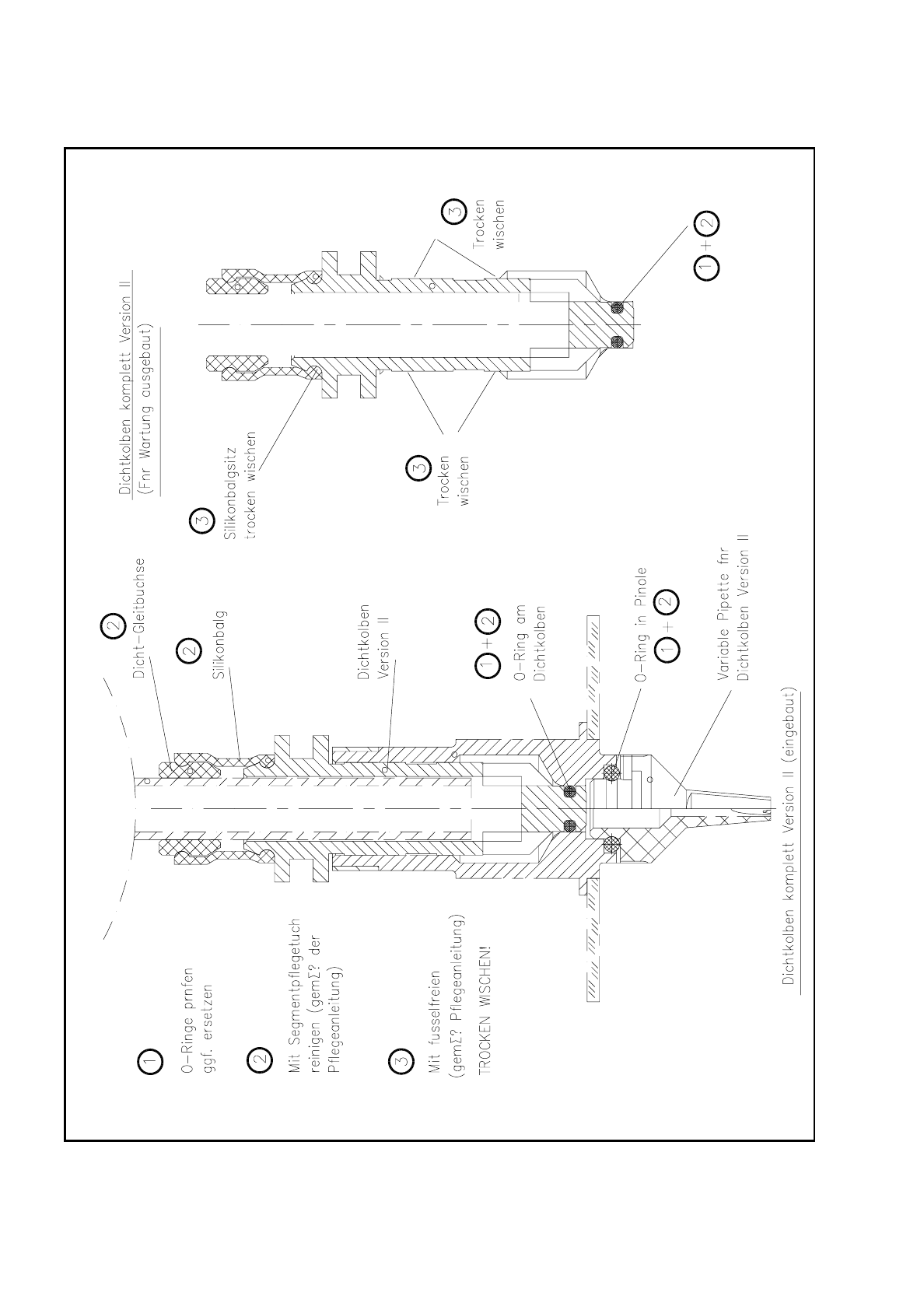 1 O-Ringe prnfen ggf. ersetzen

2 Mit Segmentpflegetuch reinigen (gemΣ? der Pflegeanleitung)

3 Mit fusselfreien (gemΣ? Pflegeanleitung) TROCKEN WISCHEN!

2 Dicht-Gleitbuchse

2 Silikonbalg

Dichtkolben Version II

1 + 2 O-Ring am Dichtkolben

O-Ring in Pinole 1 + 2

Variable Pipette fnr Dichtkolben Version II

Dichtkolben komplett Version II (eingebaut)

Dichtkolben komplett Version II (Fnr Wartung ausgebaut)

3 Silikonbalgsitz trocken wischen

3 Trocken wischen

3 Trocken wischen

1 + 2