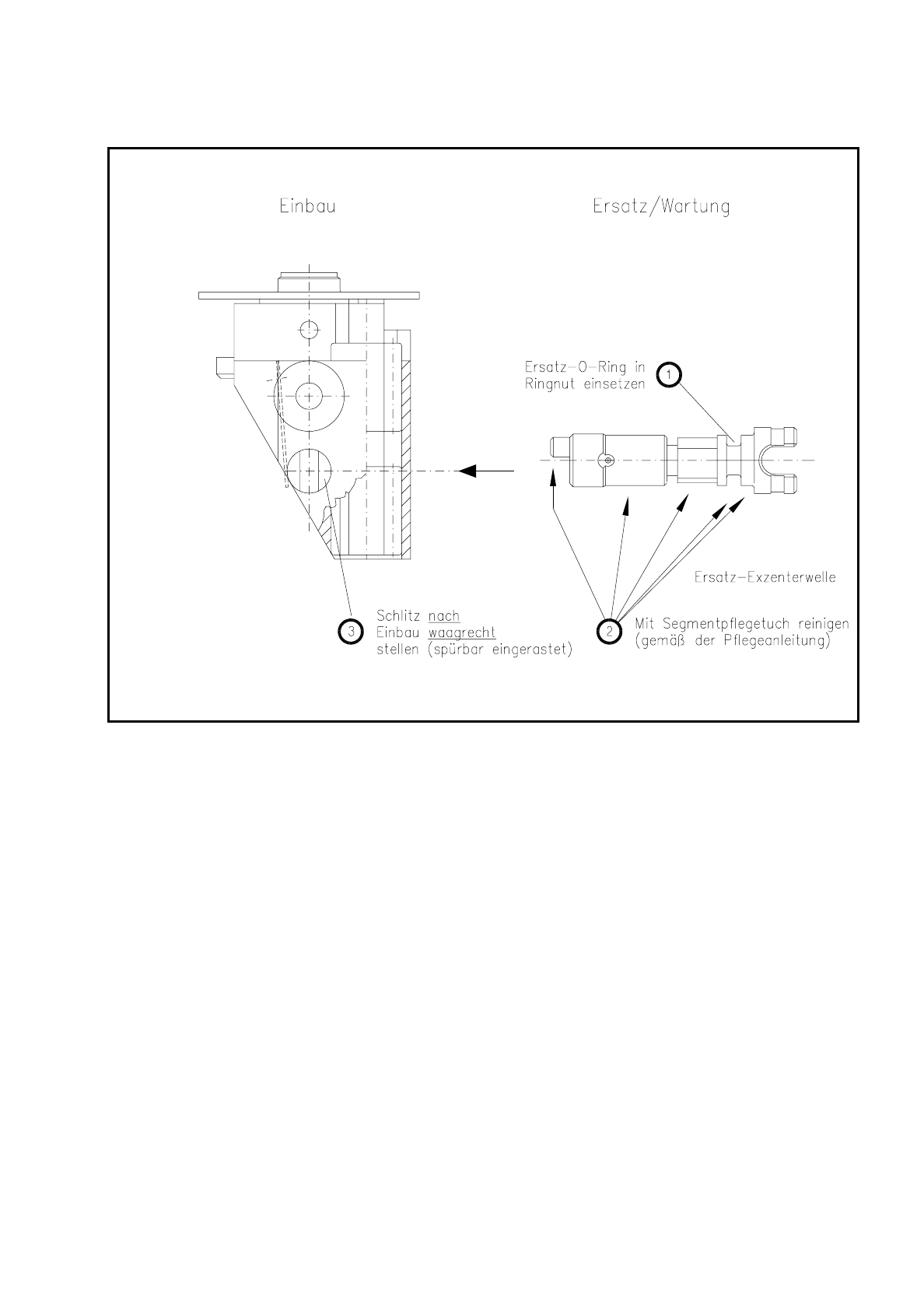 Einbau

Ersatz/Wartung

Ersatz-O-Ring in
Ringnut einsetzen

1

Ersatz-Exzenterwelle

3

Schlitz nach
Einbau waagrecht
stellen (spürbar eingerastet)

2

Mit Segmentpflegetuch reinigen
(gemäß der Pflegeanleitung)