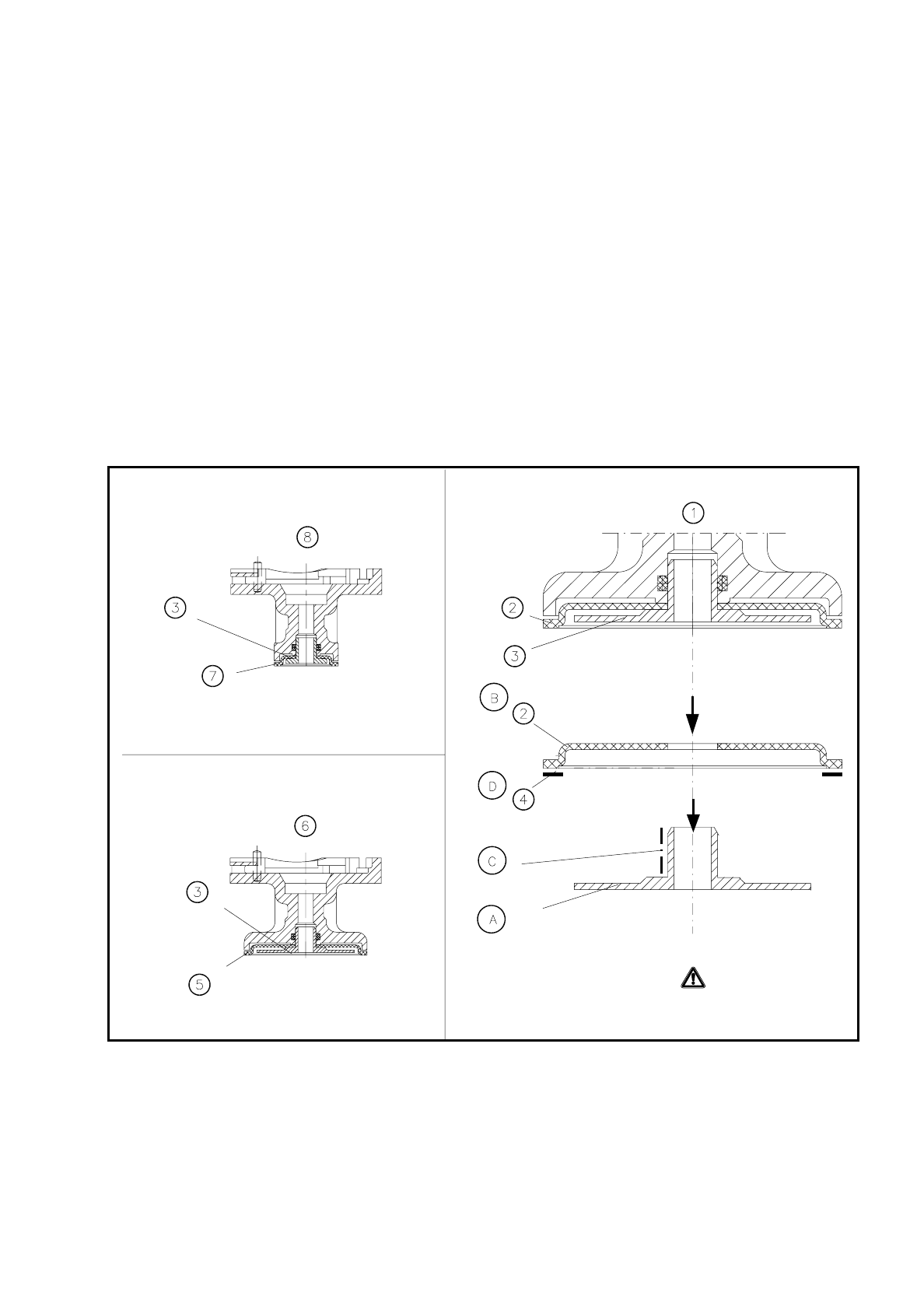 8

3

7

6

3

5

1

2

3

B

2

D

4

C

A