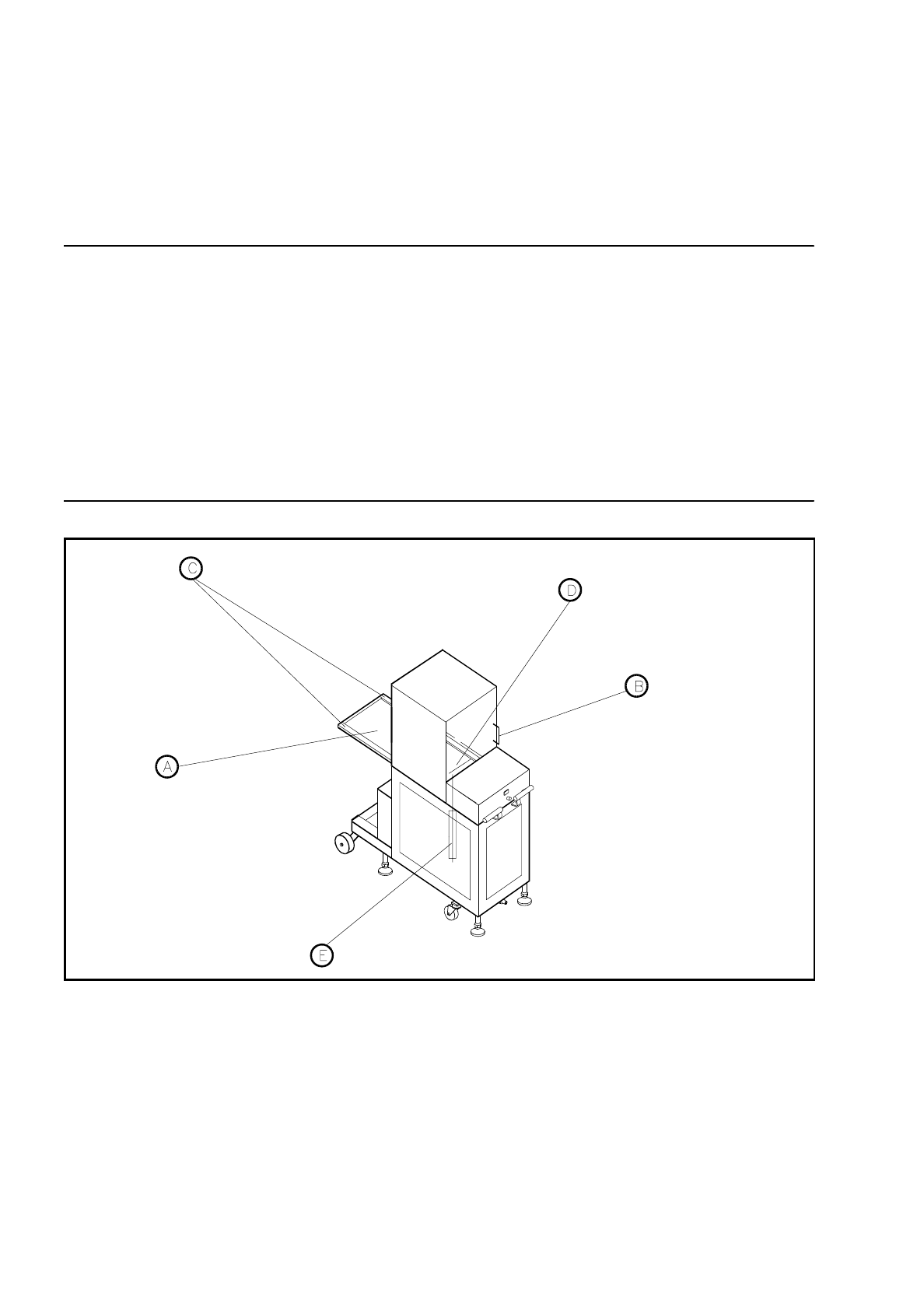 C

D

B

A

E