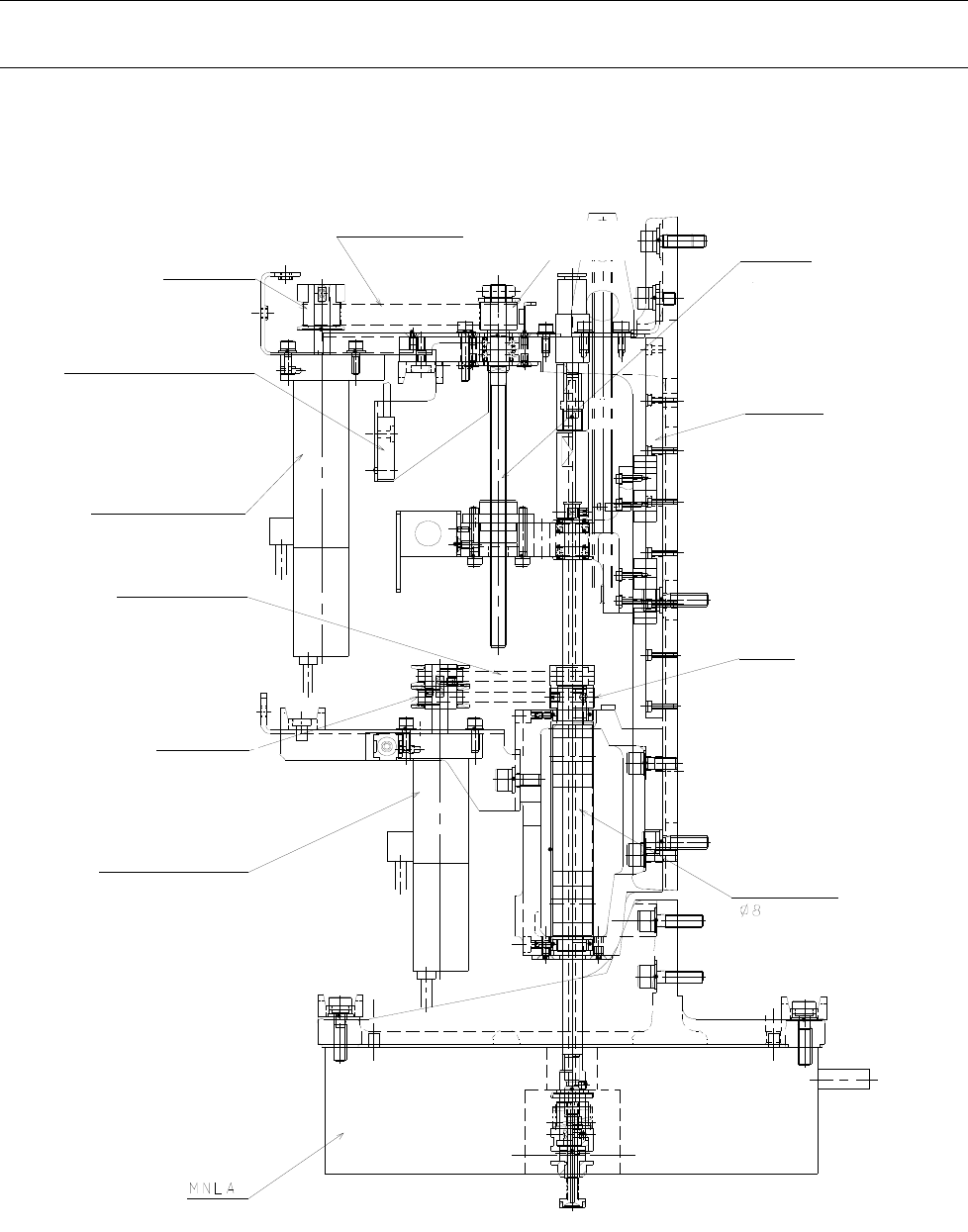 $\phi 8$

MNLA