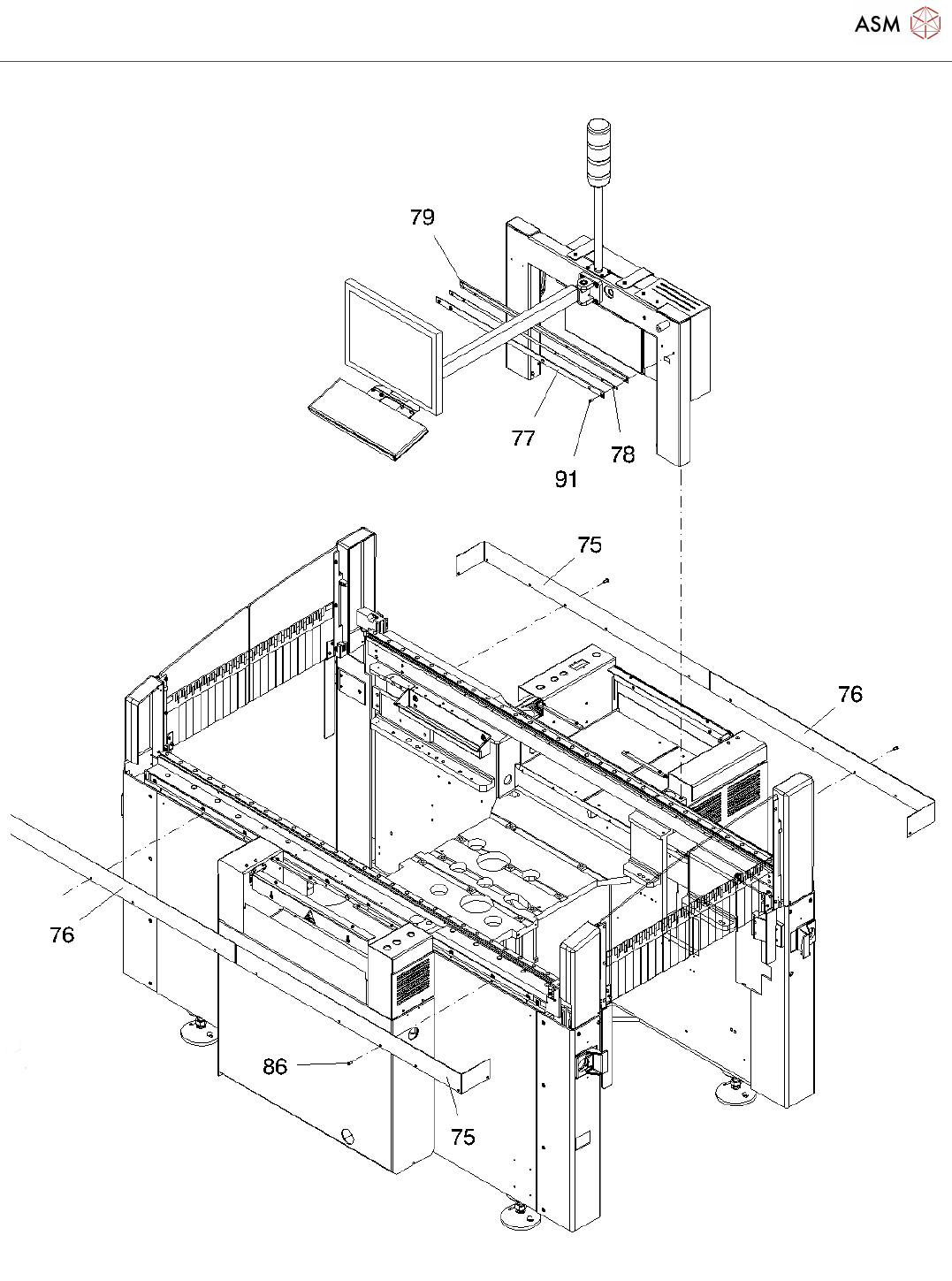 ASM

79

77

78

91

75

76

76

86

75