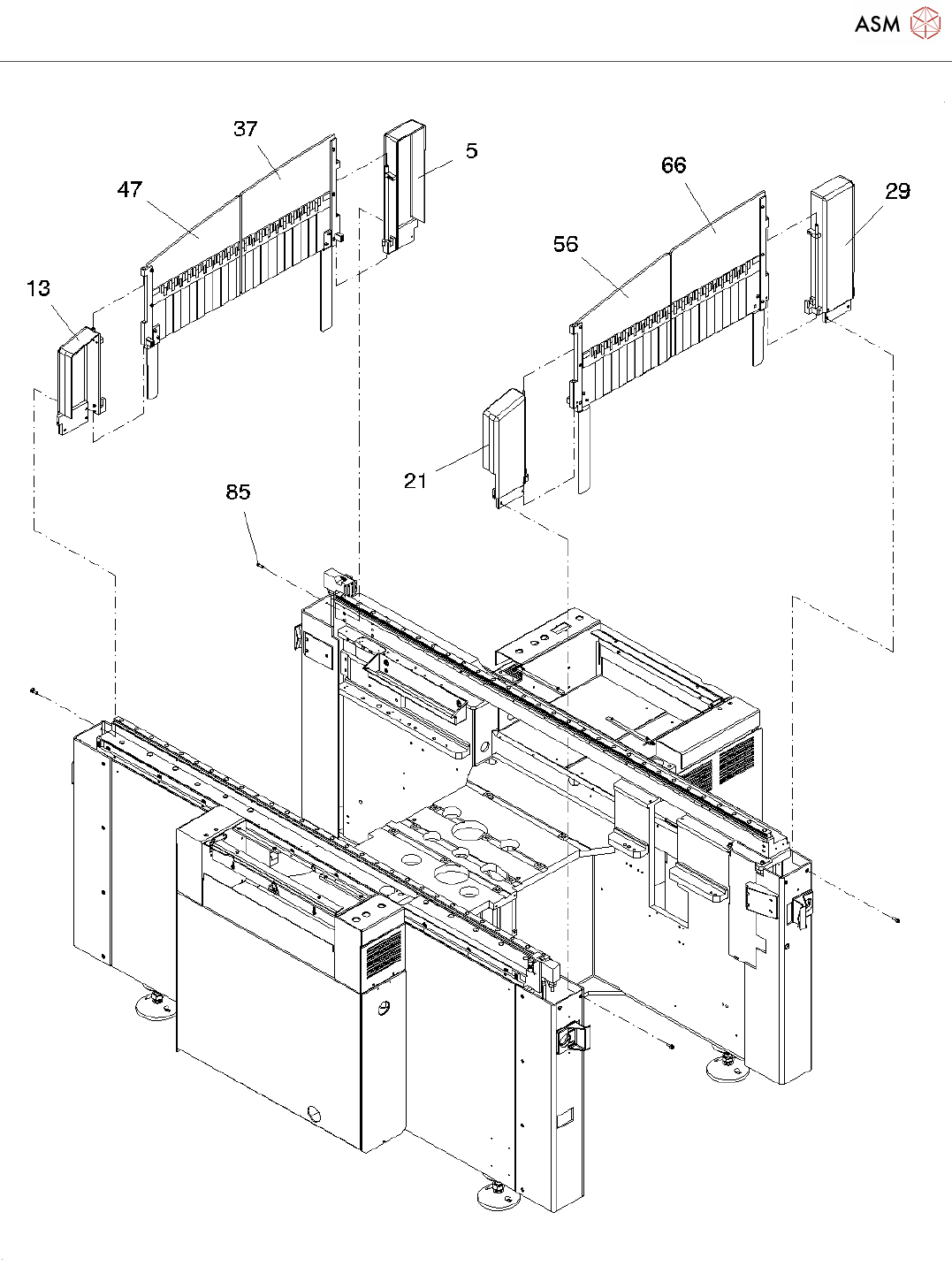 ASM

37
5
47
66
29
56
13
21
85