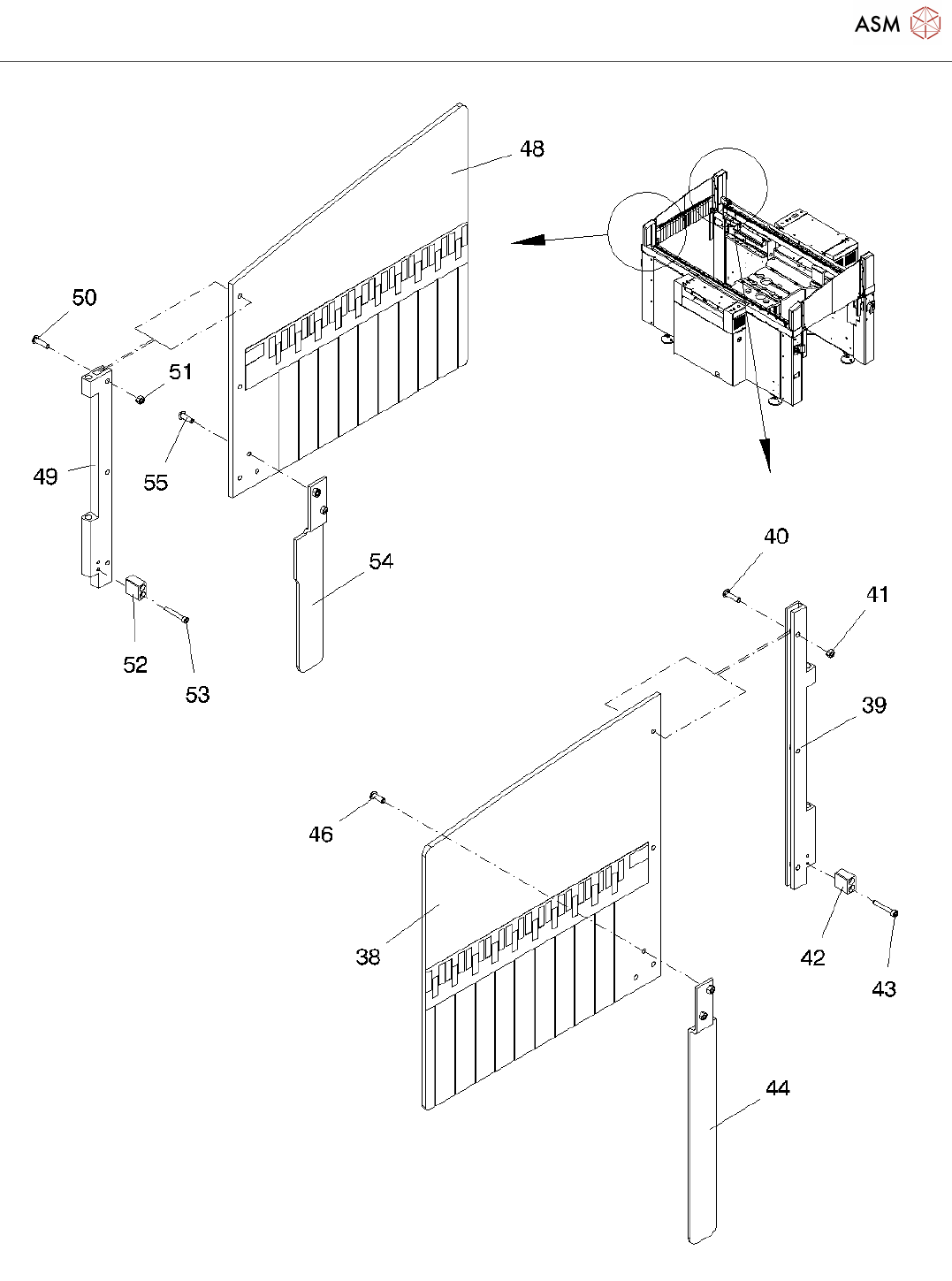 ASM

48

50

51

49

55

54

52

53

40

41

39

46

38

42

43

44