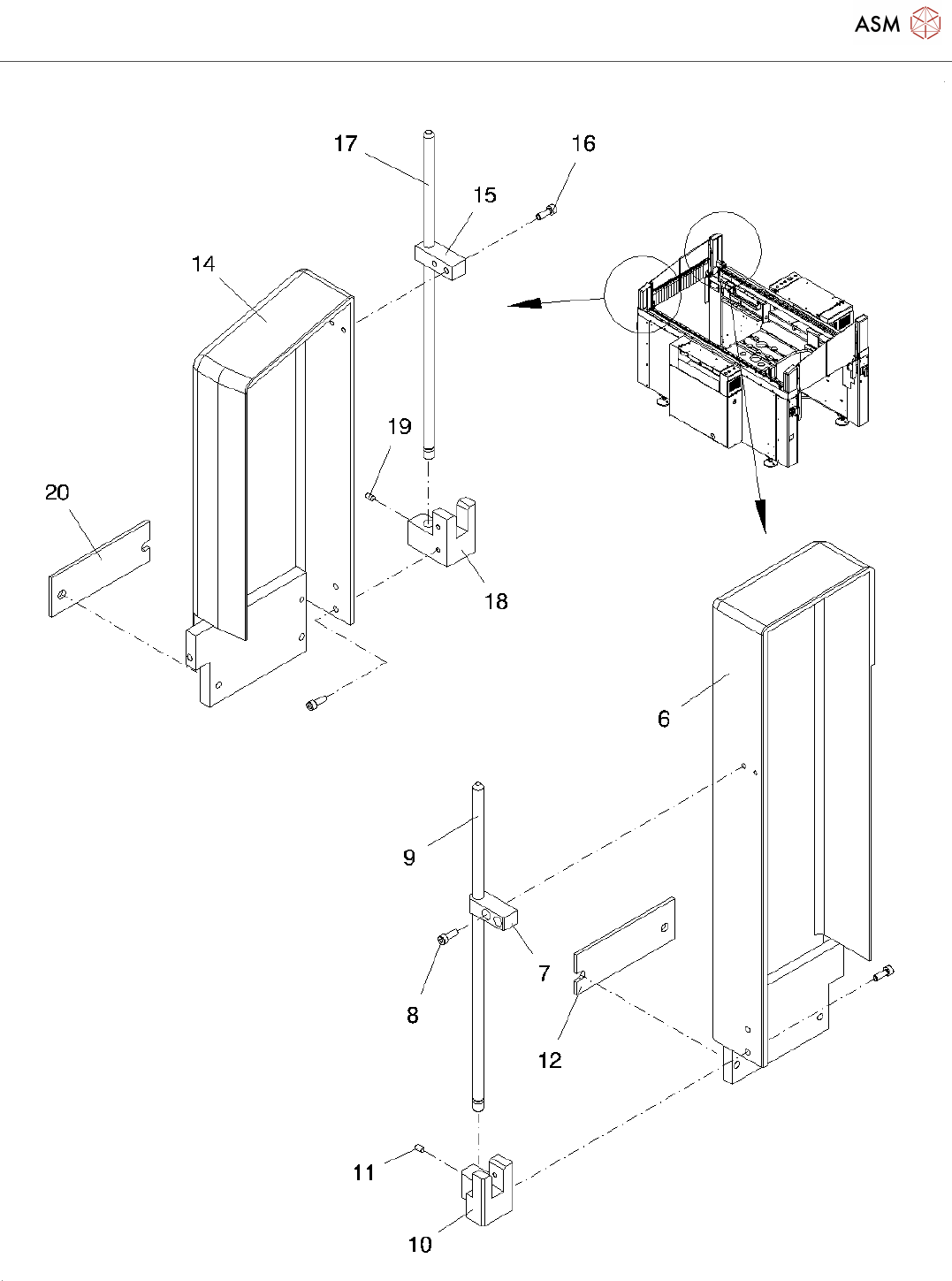 ASM

17
16
15
14
19
20
18
6
9
7
8
12
11
10