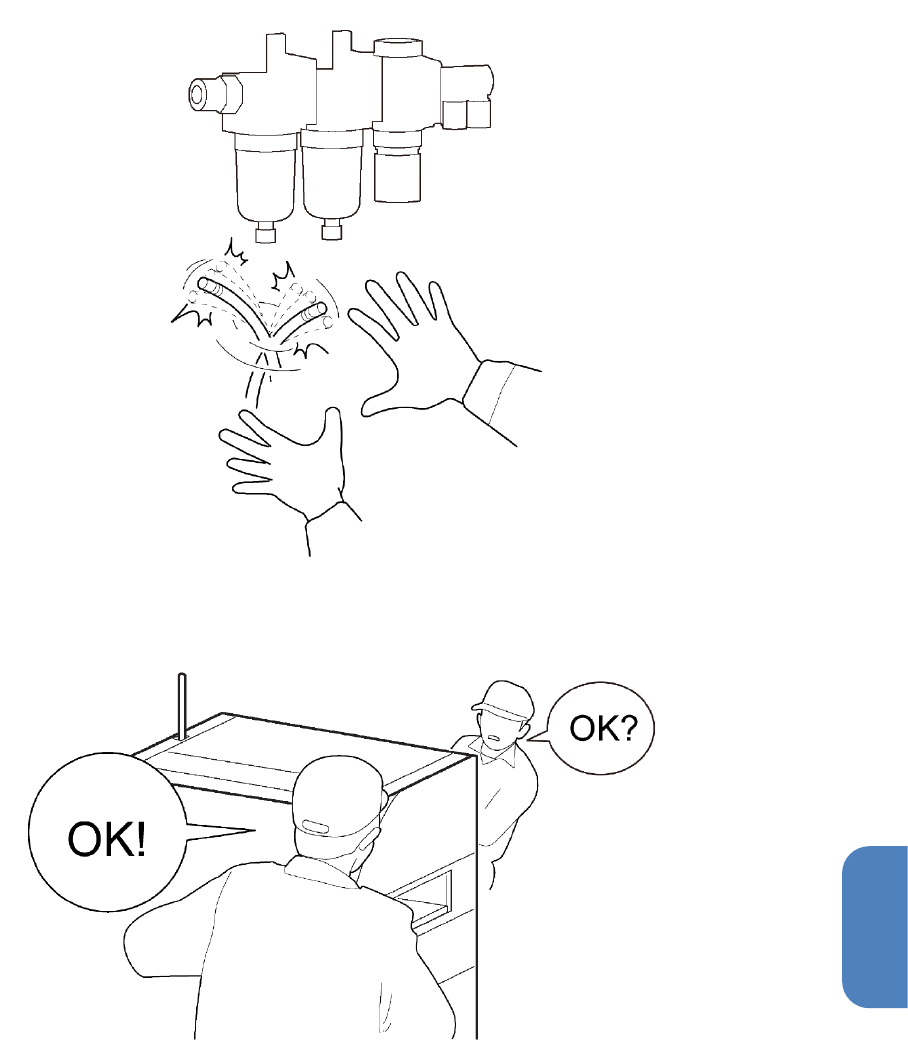 OK?

OK!