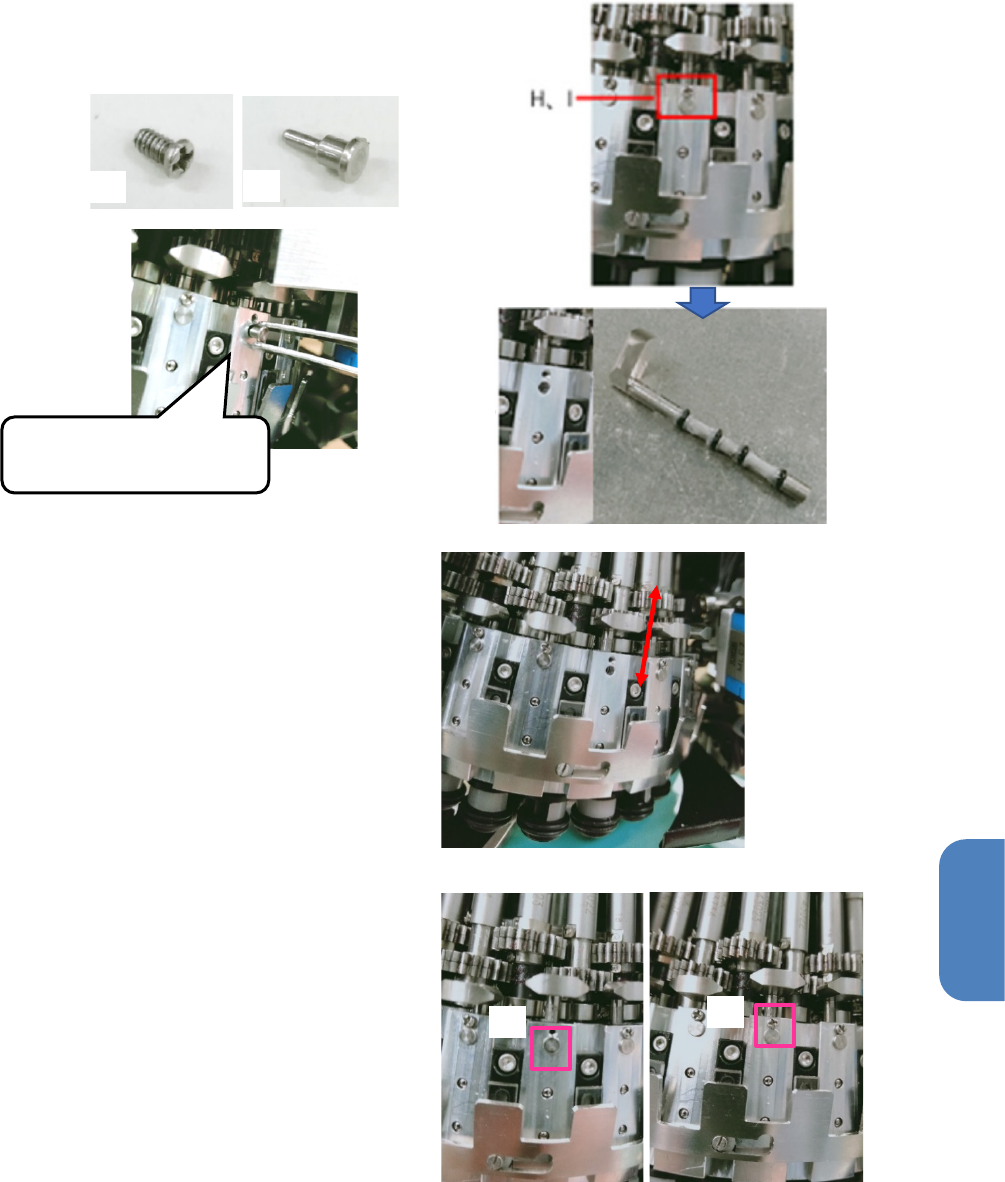 H、I