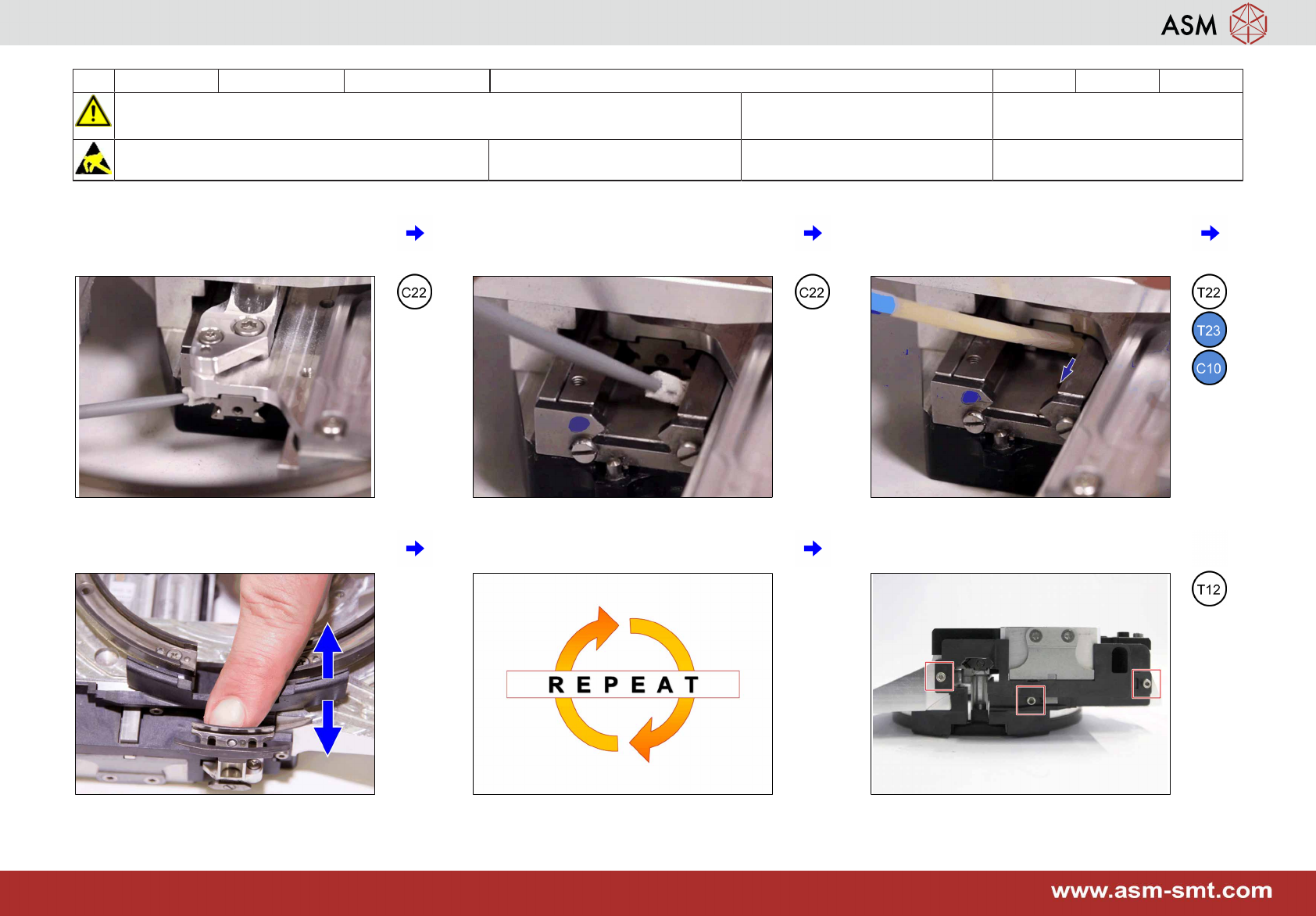 ASM

C22

C22

T22

T23

C10

REPEAT

T12

www.asm-smt.com