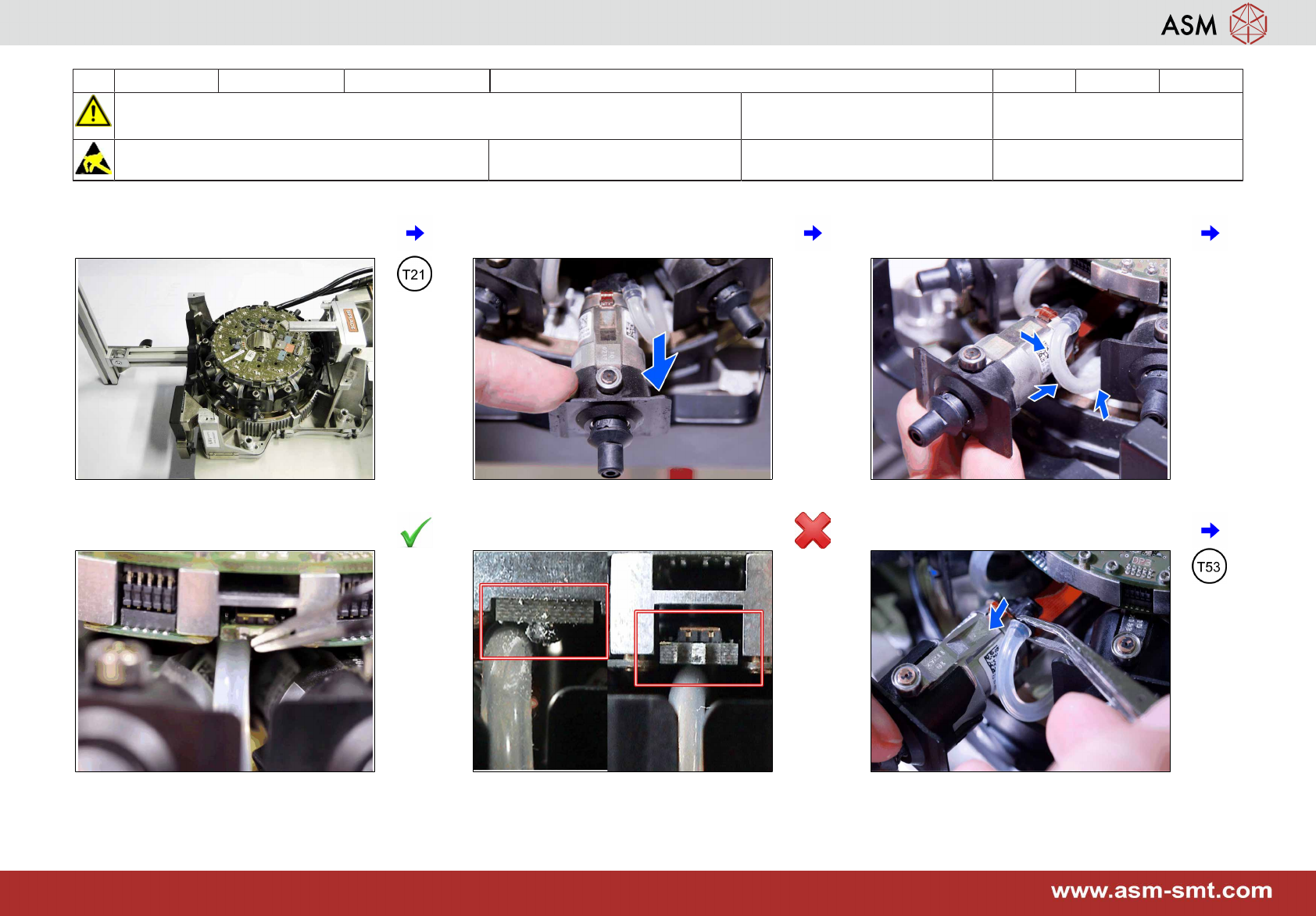 ASM

T21

T53

www.asm-smt.com