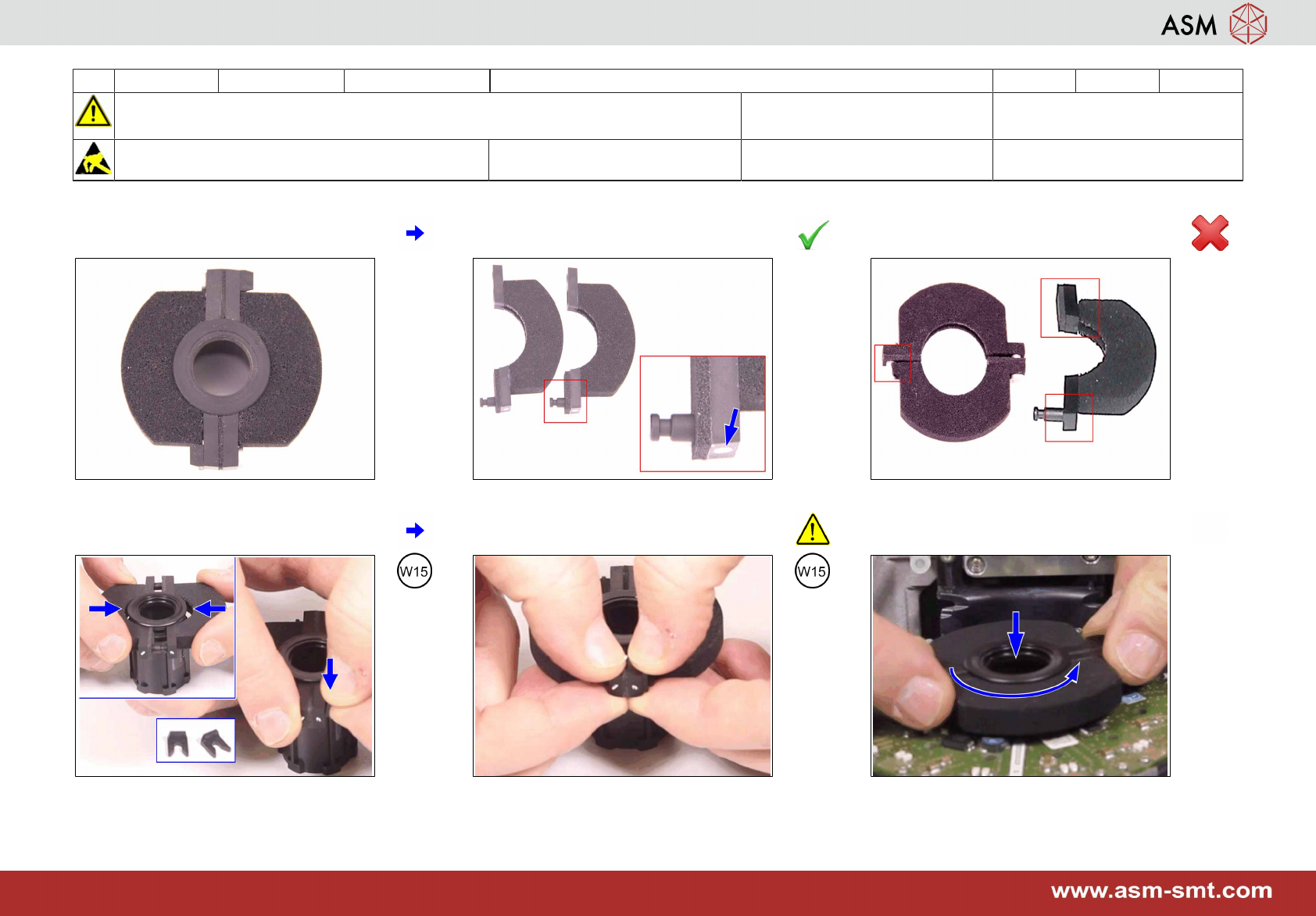 ASM

W15

W15

www.asm-smt.com