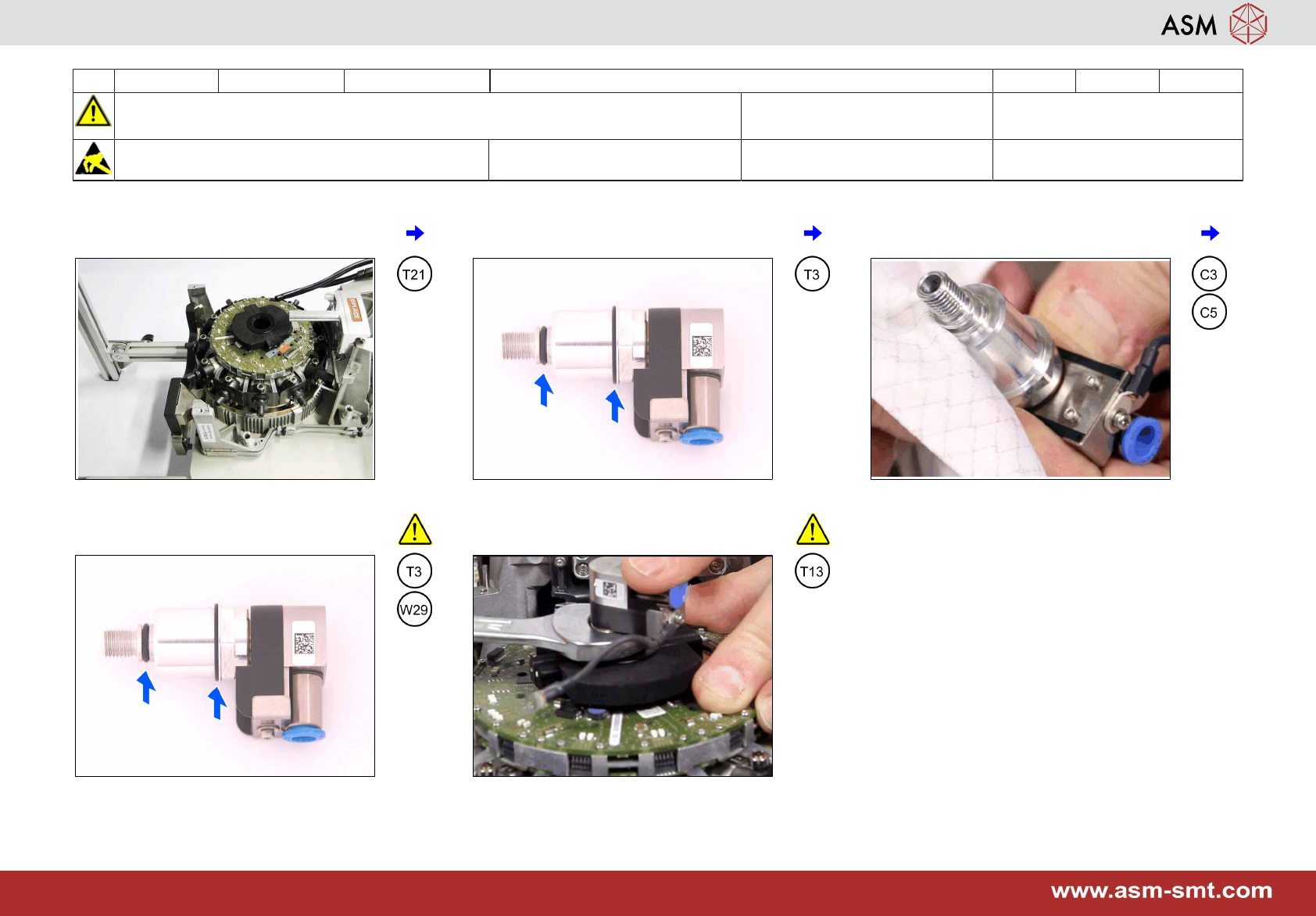 ASM

T21

T3

C3

C5

T3

W29

T13

www.asm-smt.com